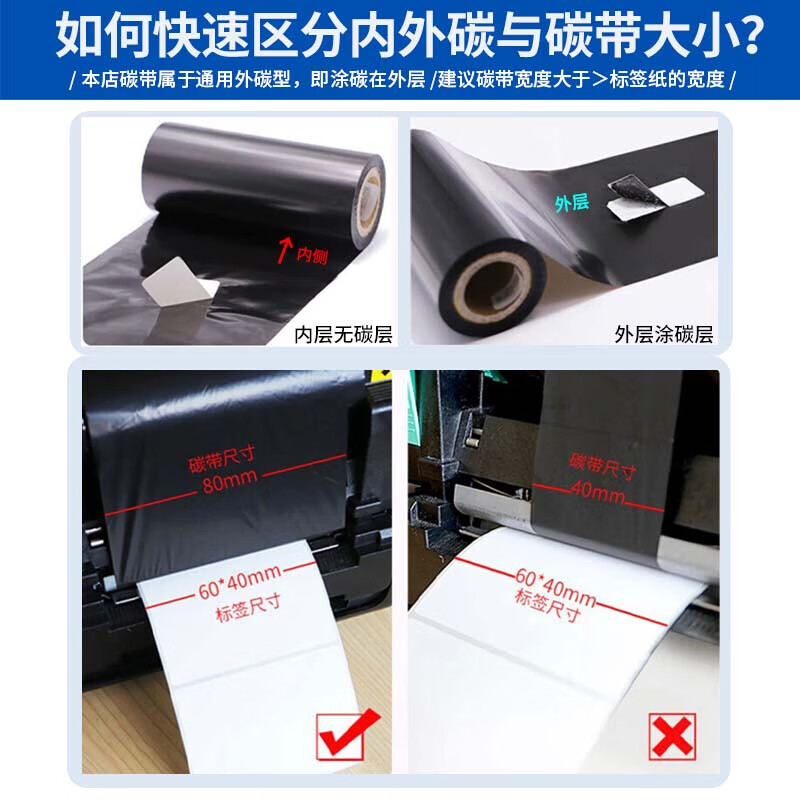 如何快速区分内外碳与碳带大小?

/ 本店碳带属于通用外碳型，即涂碳在外层 /建议碳带宽度大于＞标签纸的宽度 /

内侧

内层无碳层

外层

外层涂碳层

碳带尺寸
80mm

60*40mm
标签尺寸

碳带尺寸
40mm

60*40mm
标签尺寸