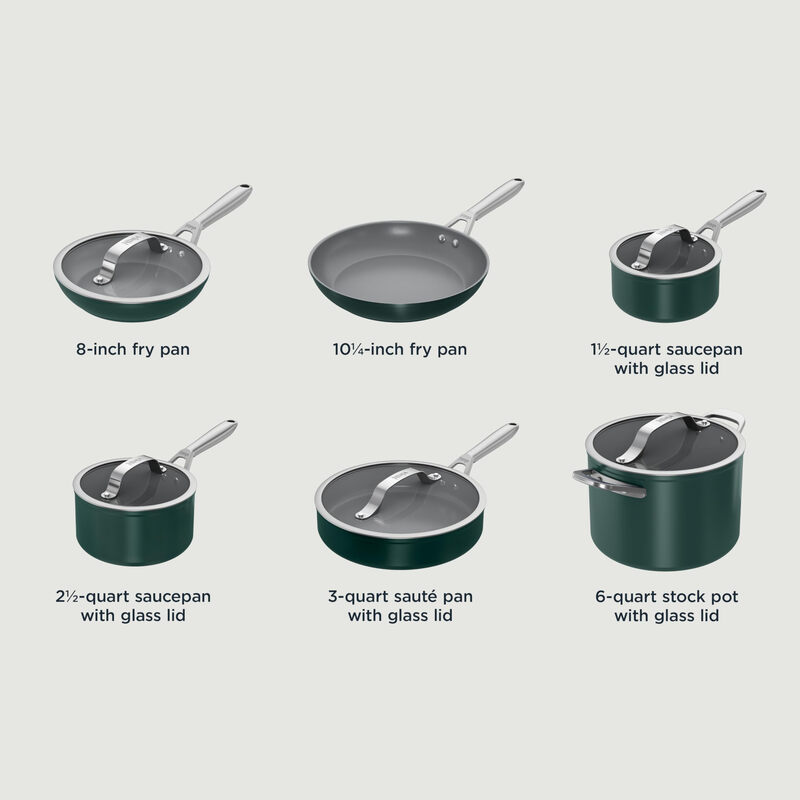 8-inch fry pan

10¼-inch fry pan

1½-quart saucepan with glass lid

2½-quart saucepan with glass lid

3-quart sauté pan with glass lid

6-quart stock pot with glass lid