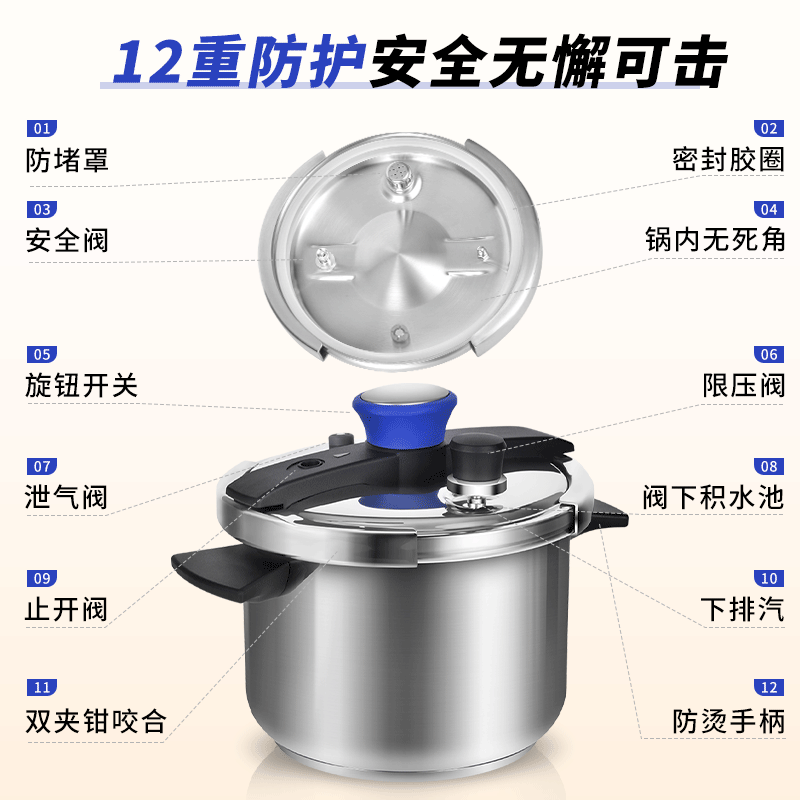 12重防护安全无懈可击

01
防堵罩

02
密封胶圈

03
安全阀

04
锅内无死角

05
旋钮开关

06
限压阀

07
泄气阀

08
阀下积水池

09
止开阀

10
下排汽

11
双夹钳咬合

12
防烫手柄