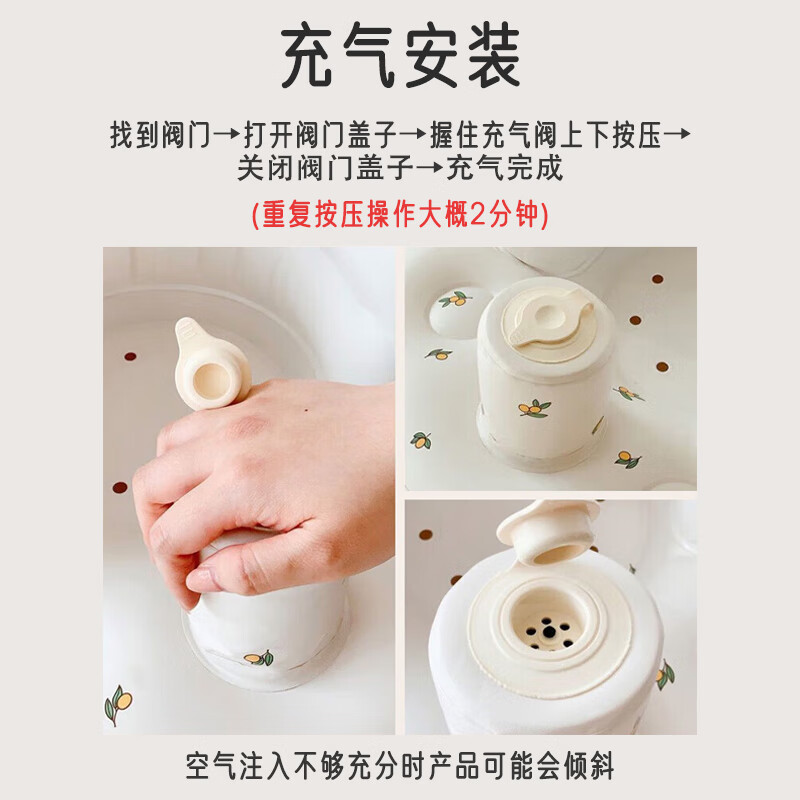 充气安装

找到阀门→打开阀门盖子→握住充气阀上下按压→关闭阀门盖子→充气完成

(重复按压操作大概2分钟)

空气注入不够充分时产品可能会倾斜