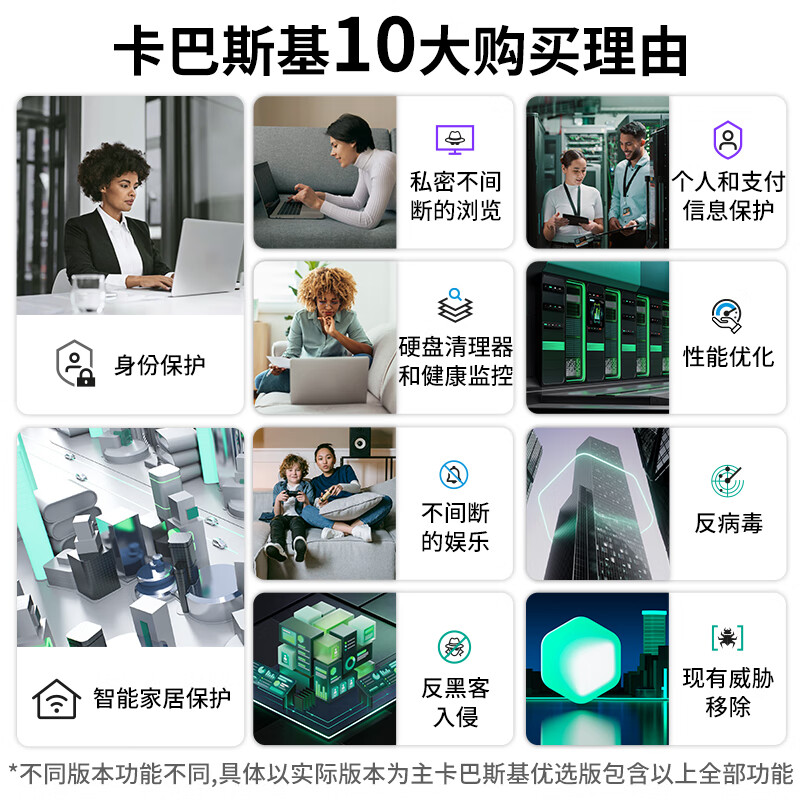 卡巴斯基10大购买理由

身份保护

私密不间断的浏览

个人和支付信息保护

硬盘清理器和健康监控

性能优化

智能家居保护

不间断的娱乐

反病毒

反黑客入侵

现有威胁移除

*不同版本功能不同,具体以实际版本为主卡巴斯基优选版包含以上全部功能