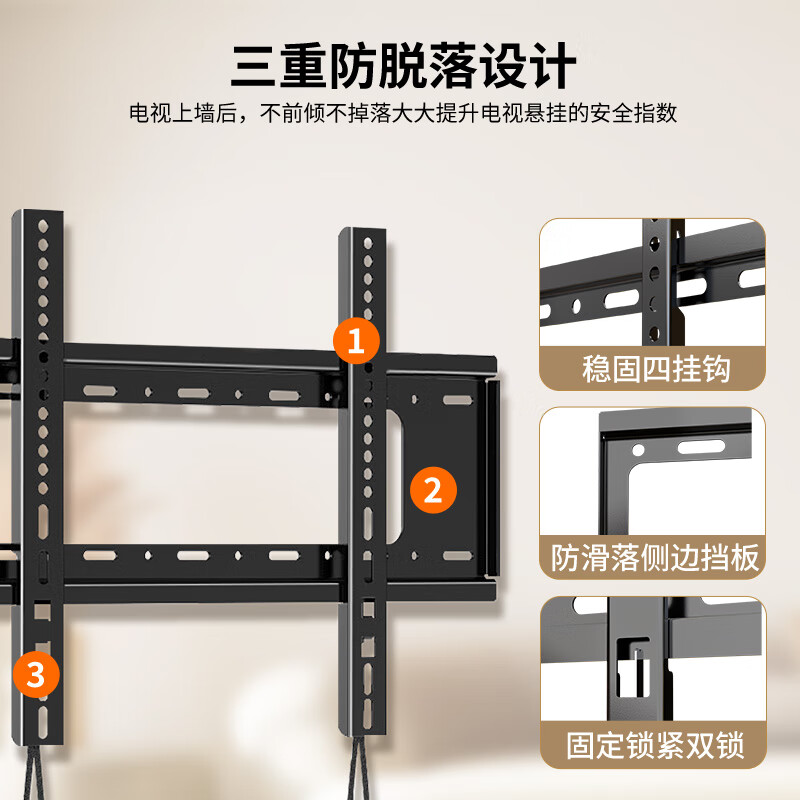 三重防脱落设计

电视上墙后，不前倾不掉落大大提升电视悬挂的安全指数

1

2

3

稳固四挂钩

防滑落侧边挡板

固定锁紧双锁