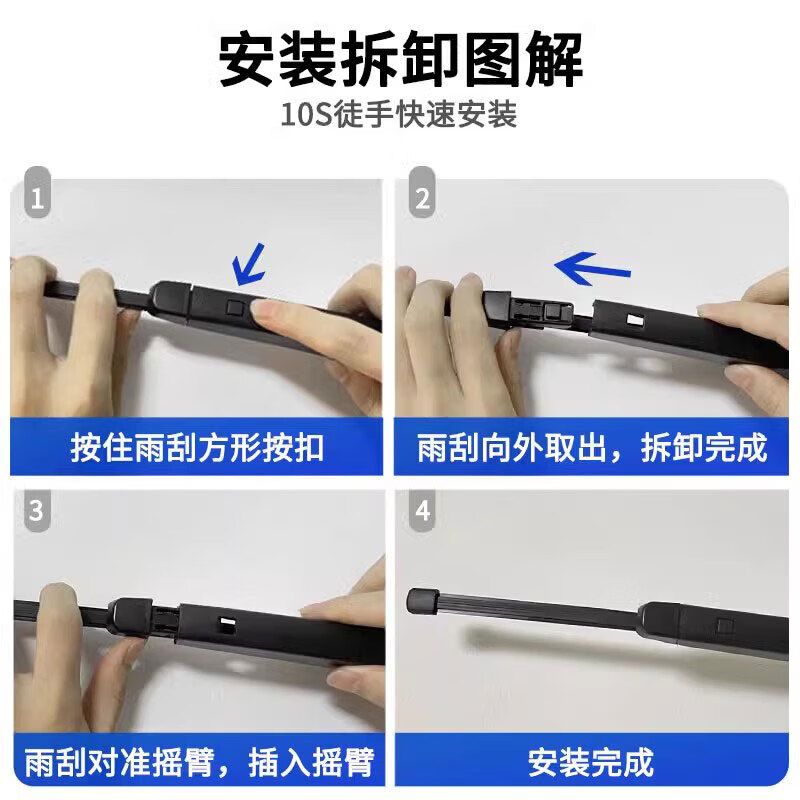 安装拆卸图解

10S徒手快速安装

1

按住雨刮方形按扣

2

雨刮向外取出，拆卸完成

3

雨刮对准摇臂，插入摇臂

4

安装完成