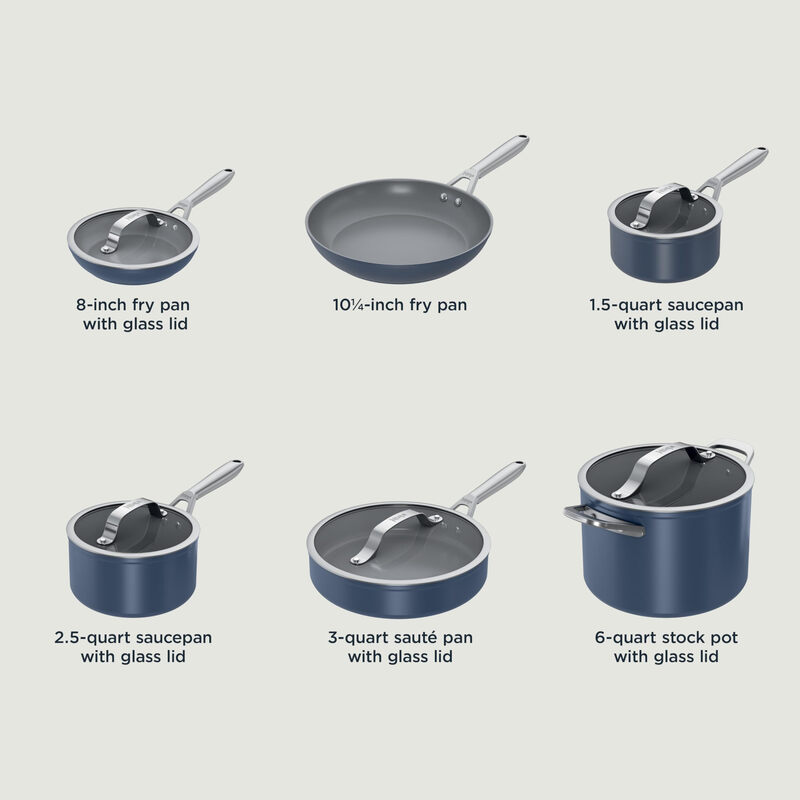 8-inch fry pan with glass lid

10¼-inch fry pan

1.5-quart saucepan with glass lid

2.5-quart saucepan with glass lid

3-quart sauté pan with glass lid

6-quart stock pot with glass lid