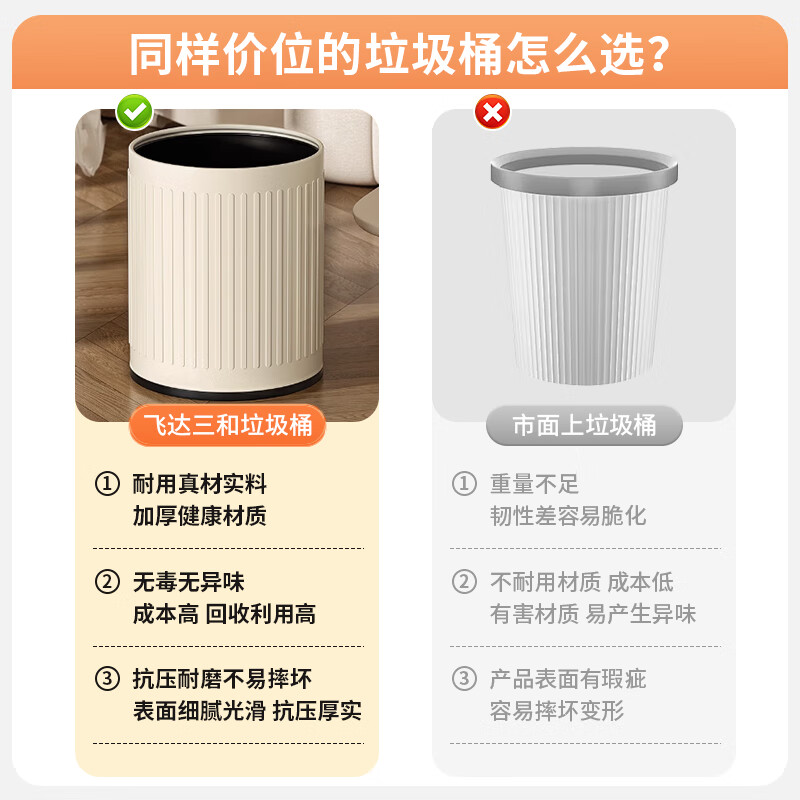 同样价位的垃圾桶怎么选?

飞达三和垃圾桶

① 耐用真材实料
加厚健康材质

② 无毒无异味
成本高 回收利用高

③ 抗压耐磨不易摔坏
表面细腻光滑 抗压厚实

市面上垃圾桶

① 重量不足
韧性差容易脆化

② 不耐用材质 成本低
有害材质 易产生异味

③ 产品表面有瑕疵
容易摔坏变形