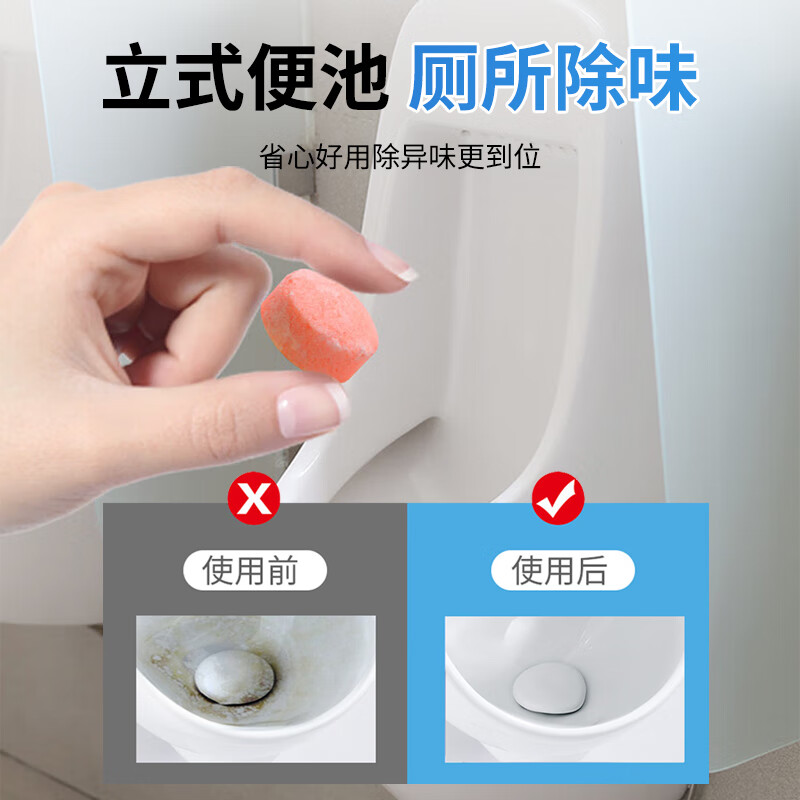 立式便池 厕所除味

省心好用除异味更到位

使用前

使用后