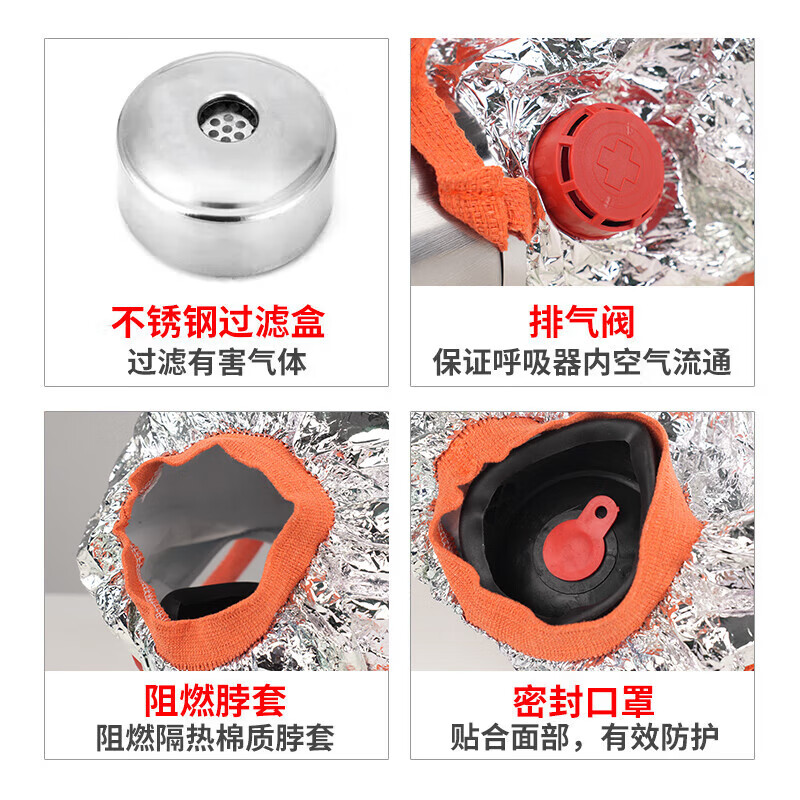 不锈钢过滤盒
过滤有害气体

排气阀
保证呼吸器内空气流通

阻燃脖套
阻燃隔热棉质脖套

密封口罩
贴合面部，有效防护