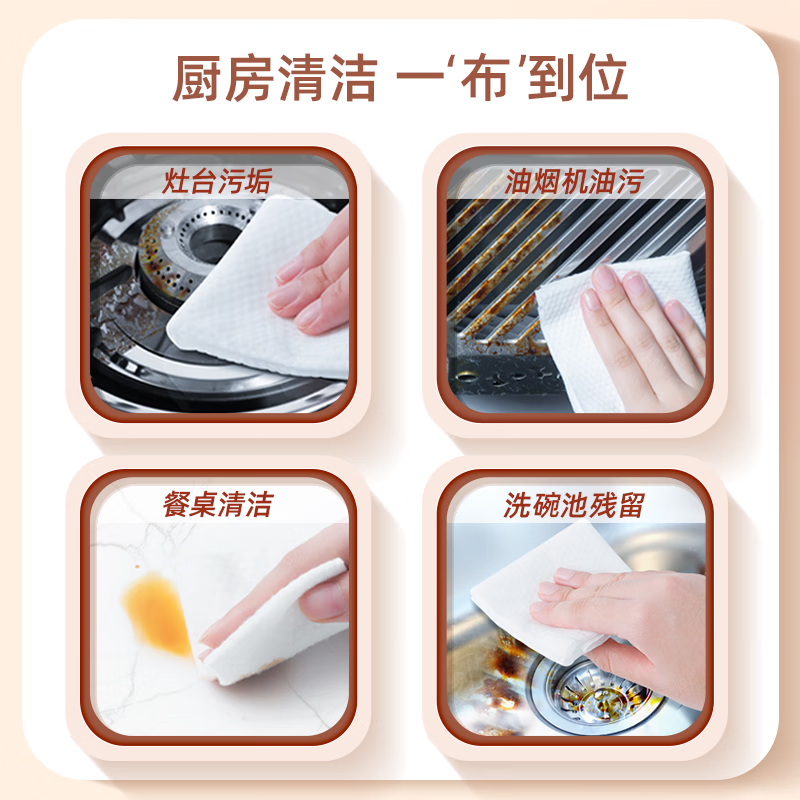 厨房清洁 一‘布’到位

灶台污垢

油烟机油污

餐桌清洁

洗碗池残留