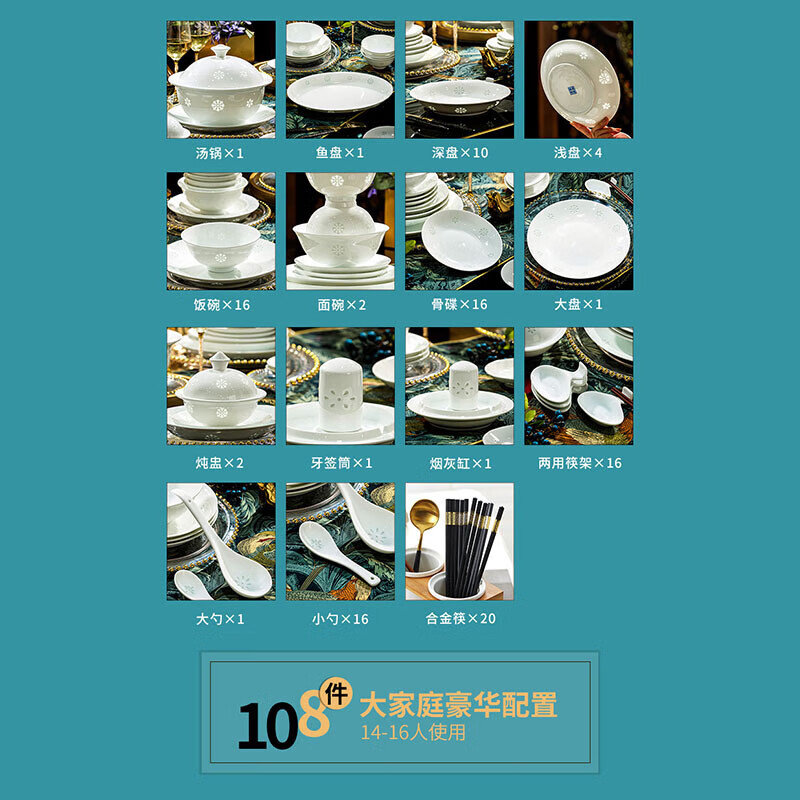 汤锅×1
鱼盘×1
深盘×10
浅盘×4

饭碗×16
面碗×2
骨碟×16
大盘×1

炖盅×2
牙签筒×1
烟灰缸×1
两用筷架×16

大勺×1
小勺×16
合金筷×20

108件 大家庭豪华配置
14-16人使用