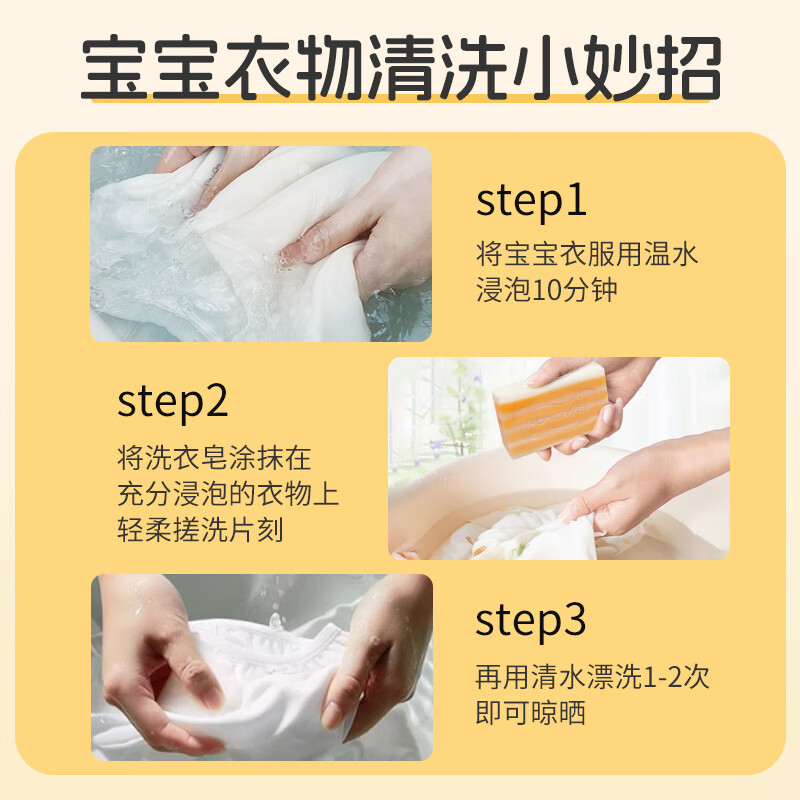 宝宝衣物清洗小妙招

step1
将宝宝衣服用温水浸泡10分钟

step2
将洗衣皂涂抹在充分浸泡的衣物上轻柔搓洗片刻

step3
再用清水漂洗1-2次即可晾晒