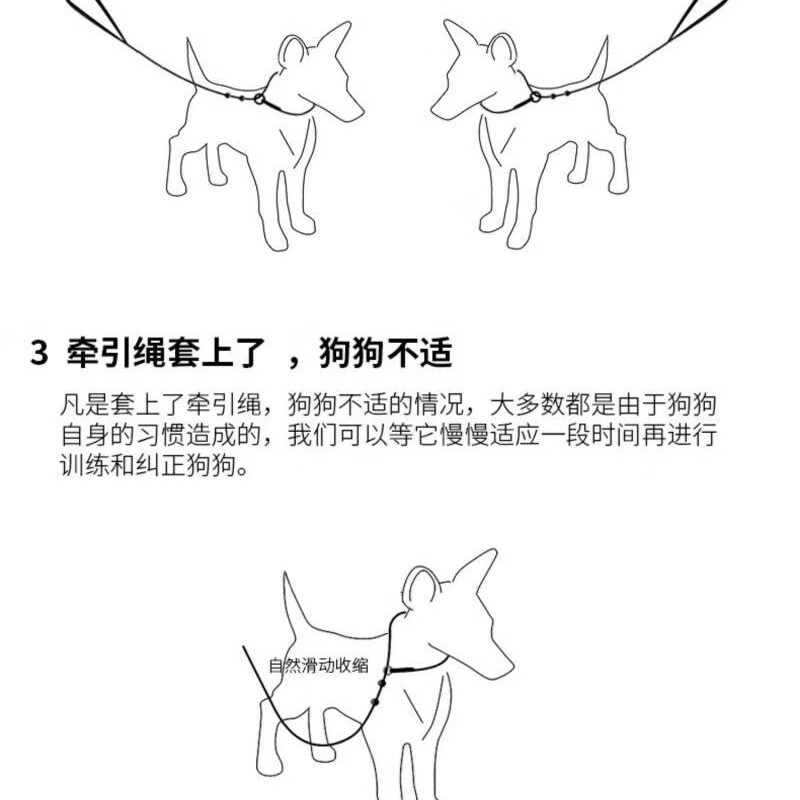 3 牵引绳套上了 ，狗狗不适

凡是套上了牵引绳，狗狗不适的情况，大多数都是由于狗狗自身的习惯造成的，我们可以等它慢慢适应一段时间再进行训练和纠正狗狗。

自然滑动收缩