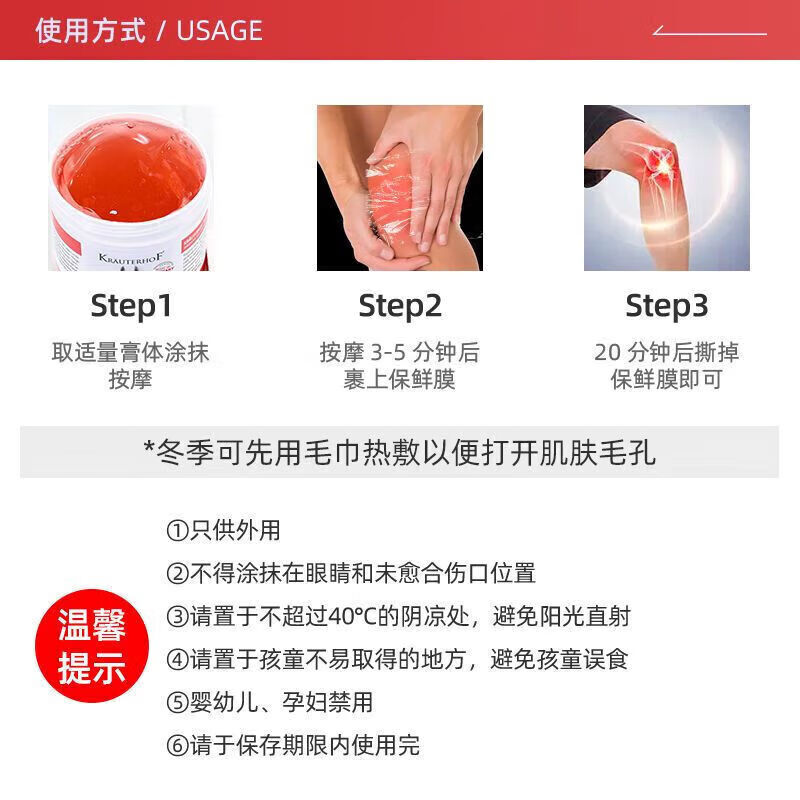 使用方式 / USAGE

KRAUTERHOF

Step1
取适量膏体涂抹按摩

Step2
按摩 3-5 分钟后裹上保鲜膜

Step3
20 分钟后撕掉保鲜膜即可

*冬季可先用毛巾热敷以便打开肌肤毛孔

温馨提示

①只供外用
②不得涂抹在眼睛和未愈合伤口位置
③请置于不超过40°C的阴凉处，避免阳光直射
④请置于孩童不易取得的地方，避免孩童误食
⑤婴幼儿、孕妇禁用
⑥请于保存期限内使用完