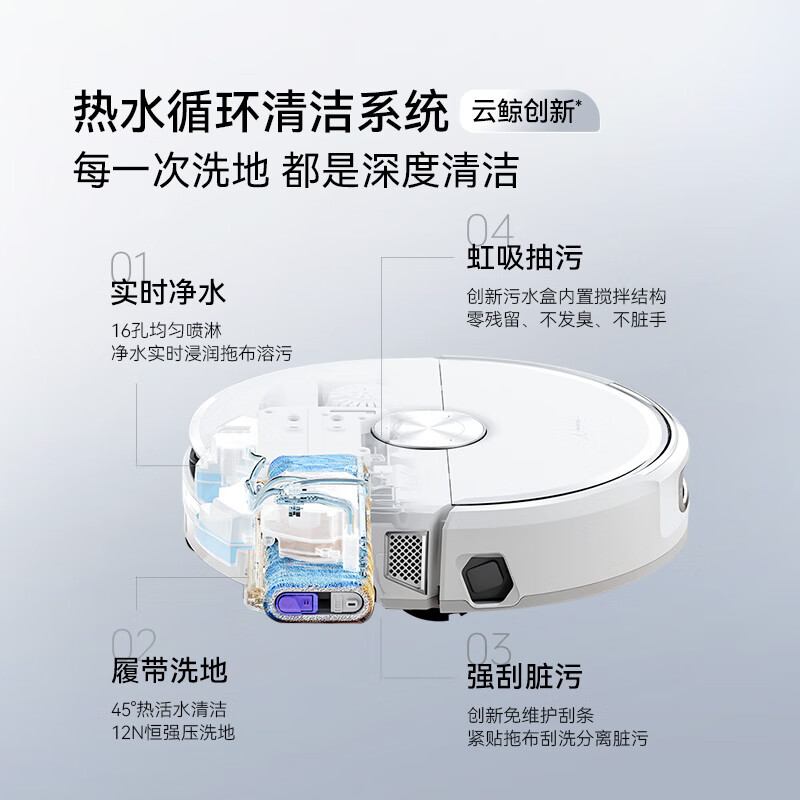 热水循环清洁系统 云鲸创新*
每一次洗地 都是深度清洁

01
实时净水
16孔均匀喷淋
净水实时浸润拖布溶污

04
虹吸抽污
创新污水盒内置搅拌结构
零残留、不发臭、不脏手

02
履带洗地
45°热活水清洁
12N恒强压洗地

03
强刮脏污
创新免维护刮条
紧贴拖布刮洗分离脏污