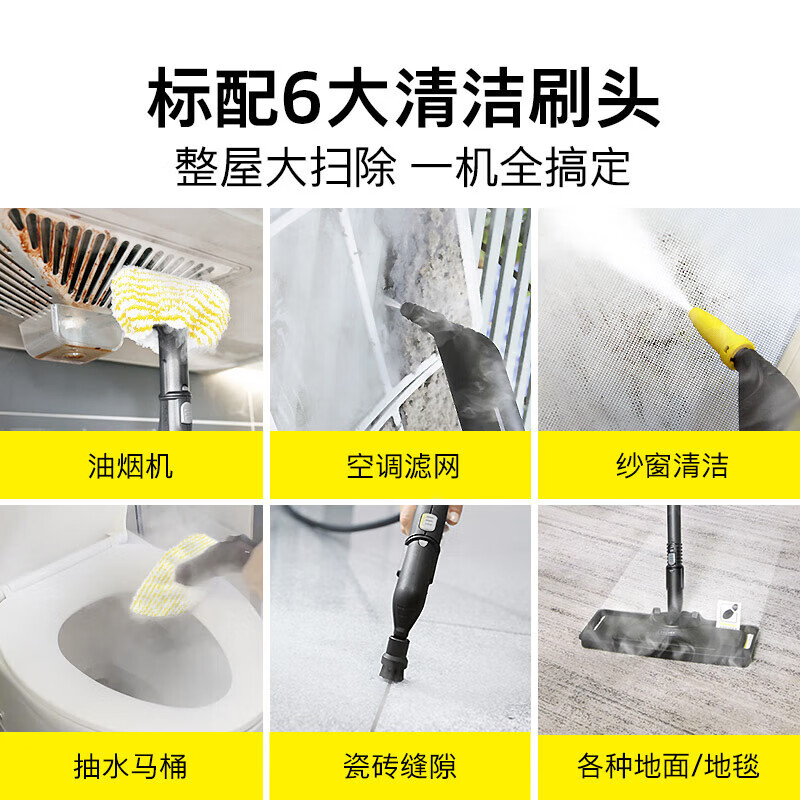 标配6大清洁刷头
整屋大扫除 一机全搞定

油烟机

空调滤网

纱窗清洁

抽水马桶

瓷砖缝隙

各种地面/地毯