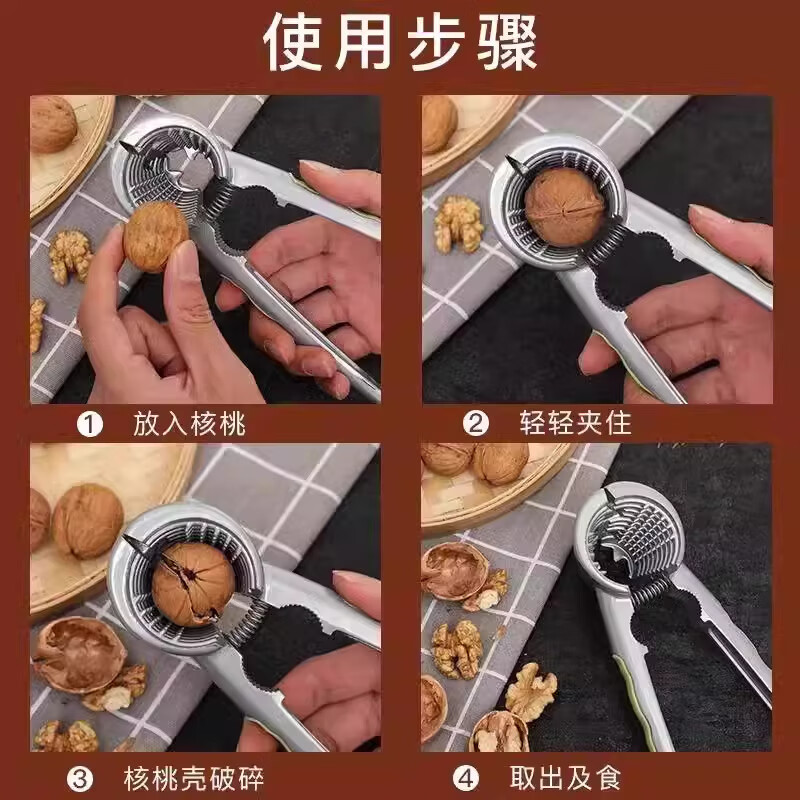 使用步骤

① 放入核桃

② 轻轻夹住

③ 核桃壳破碎

④ 取出及食