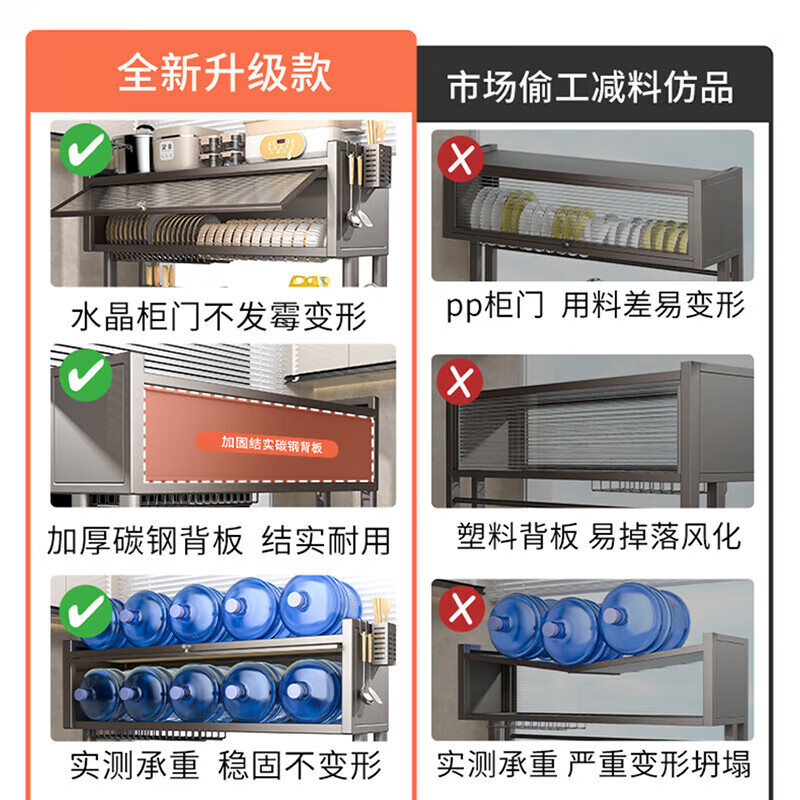 全新升级款

水晶柜门不发霉变形

加固结实碳钢背板

加厚碳钢背板 结实耐用

实测承重 稳固不变形

市场偷工减料仿品

pp柜门 用料差易变形

塑料背板 易掉落风化

实测承重 严重变形坍塌