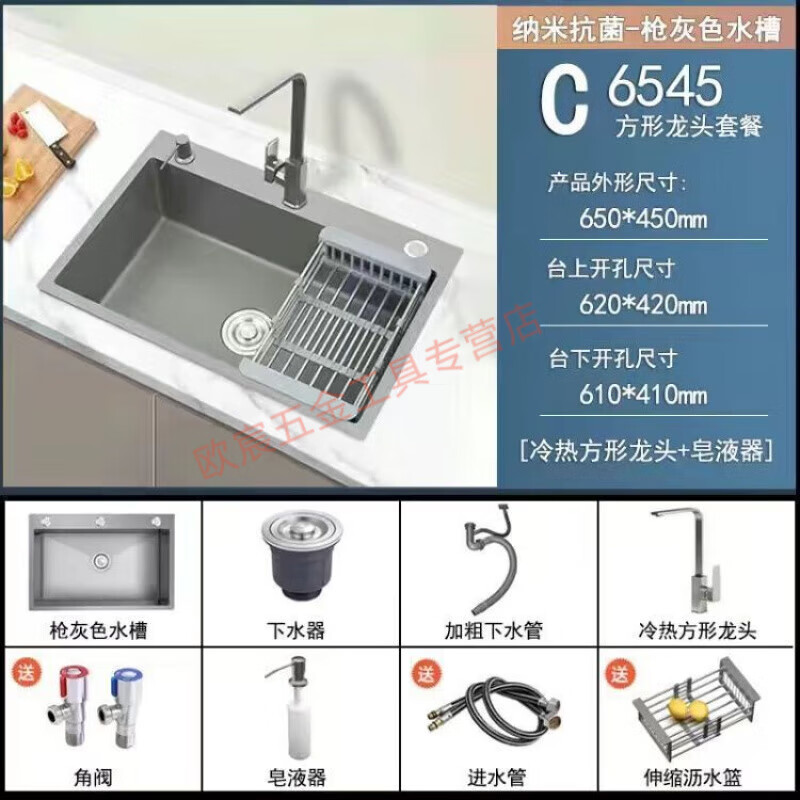 纳米抗菌-枪灰色水槽

C 6545
方形龙头套餐

产品外形尺寸:
650*450mm

台上开孔尺寸
620*420mm

台下开孔尺寸
610*410mm

[冷热方形龙头+皂液器]

欧宸五金工具专营店

枪灰色水槽

下水器

加粗下水管

冷热方形龙头

送
角阀

皂液器

送
进水管

送
伸缩沥水篮