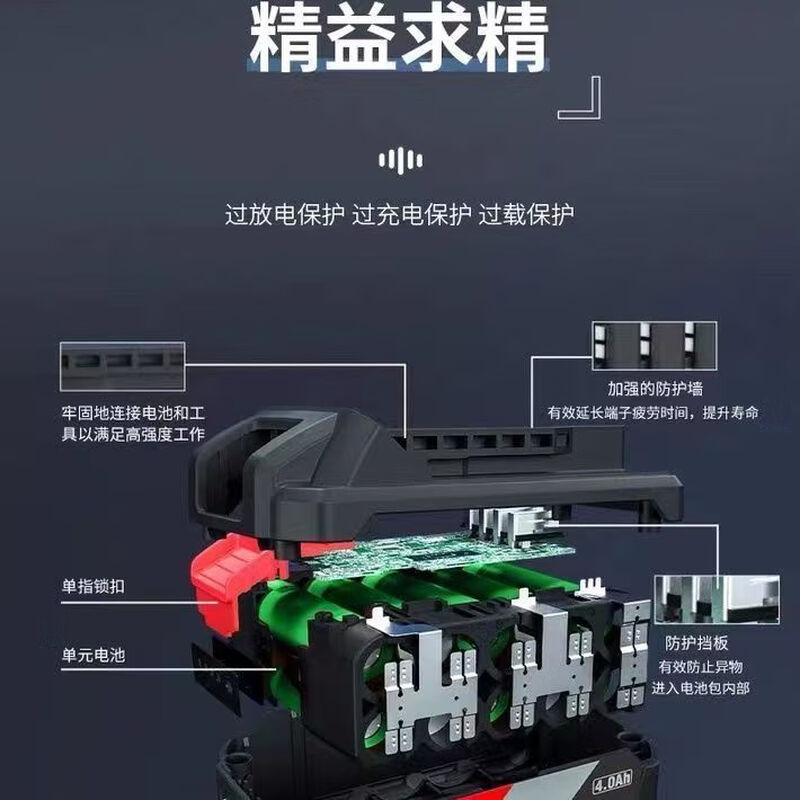 精益求精

过放电保护 过充电保护 过载保护

牢固地连接电池和工具以满足高强度工作

加强的防护墙
有效延长端子疲劳时间，提升寿命

单指锁扣

单元电池

防护挡板
有效防止异物进入电池包内部

4.0Ah