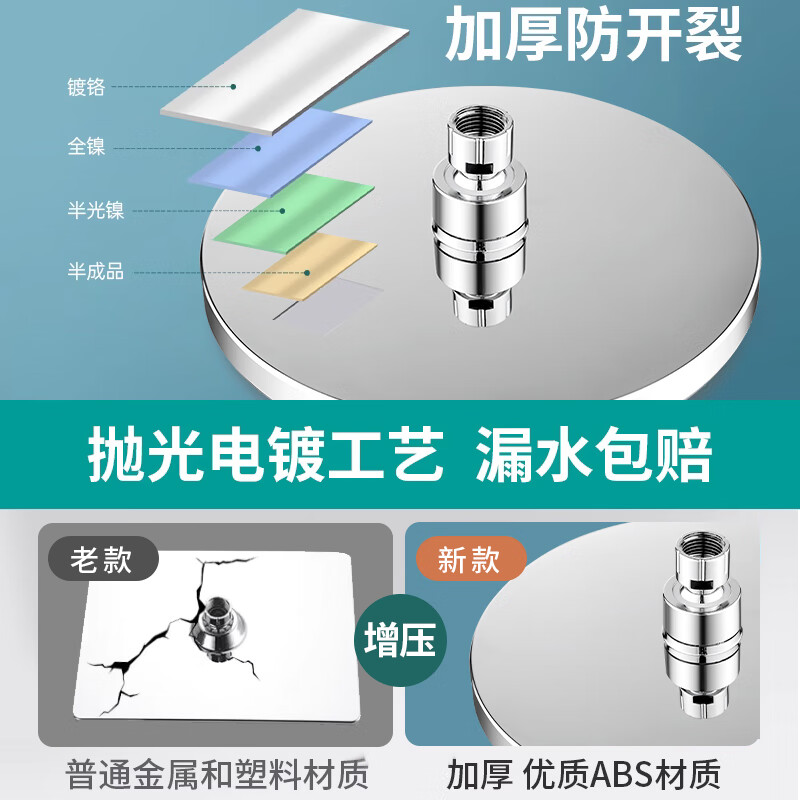 加厚防开裂

镀铬

全镍

半光镍

半成品

抛光电镀工艺 漏水包赔

老款

增压

新款

普通金属和塑料材质

加厚 优质ABS材质