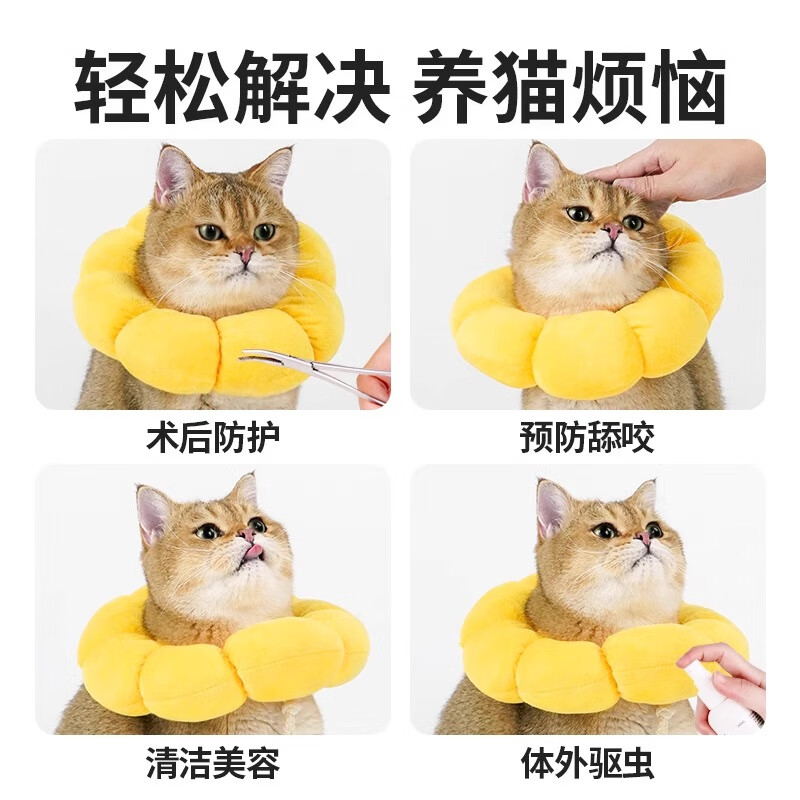 轻松解决 养猫烦恼

术后防护

预防舔咬

清洁美容

体外驱虫