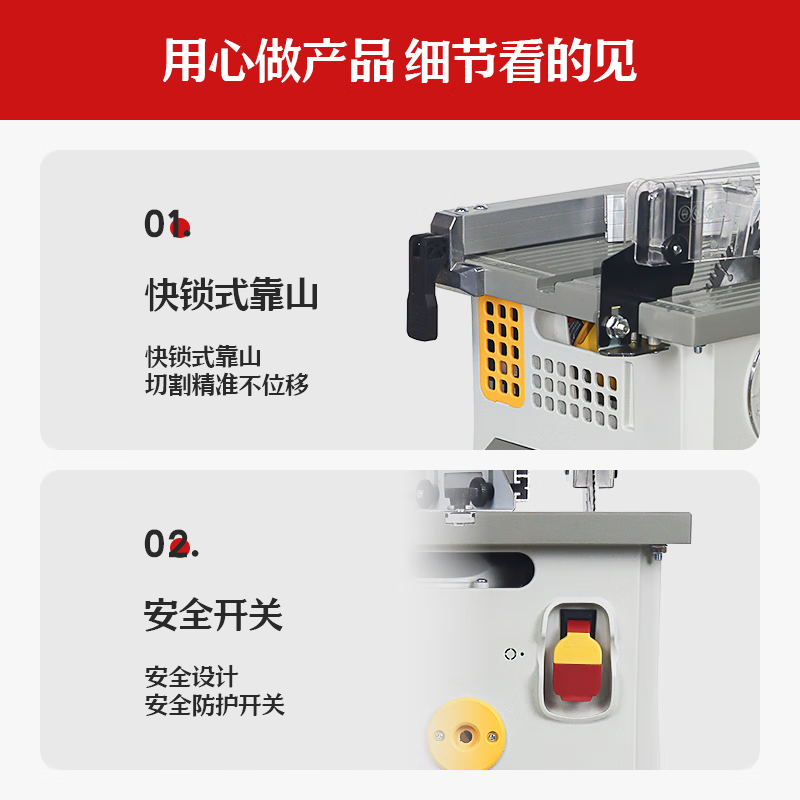 用心做产品 细节看的见

01.

快锁式靠山

快锁式靠山
切割精准不位移

02.

安全开关

安全设计
安全防护开关