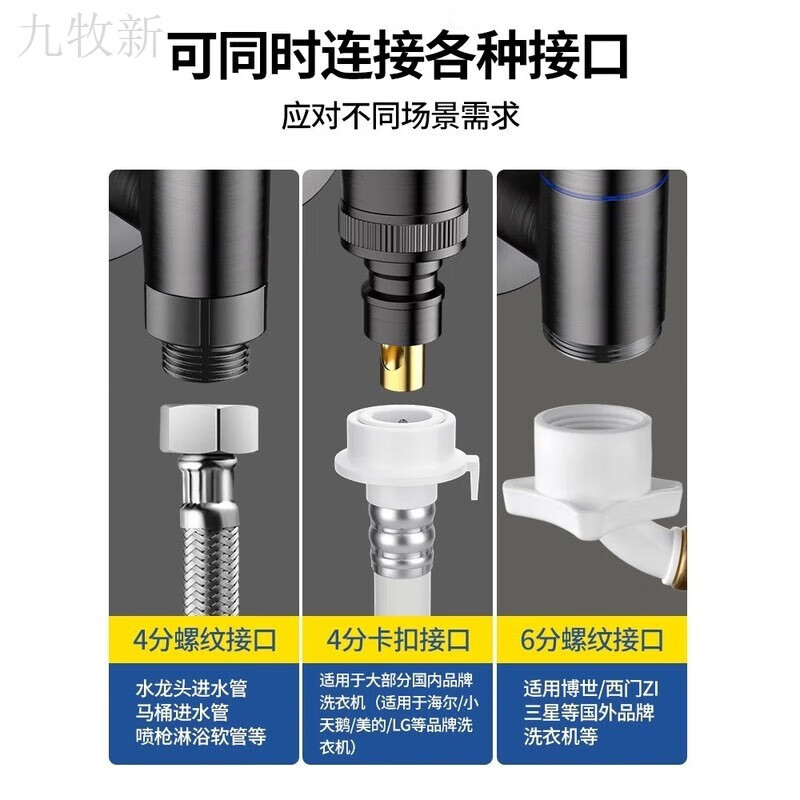 九牧新

可同时连接各种接口

应对不同场景需求

4分螺纹接口

水龙头进水管
马桶进水管
喷枪淋浴软管等

4分卡扣接口

适用于大部分国内品牌洗衣机（适用于海尔/小天鹅/美的/LG等品牌洗衣机）

6分螺纹接口

适用博世/西门ZI
三星等国外品牌
洗衣机等