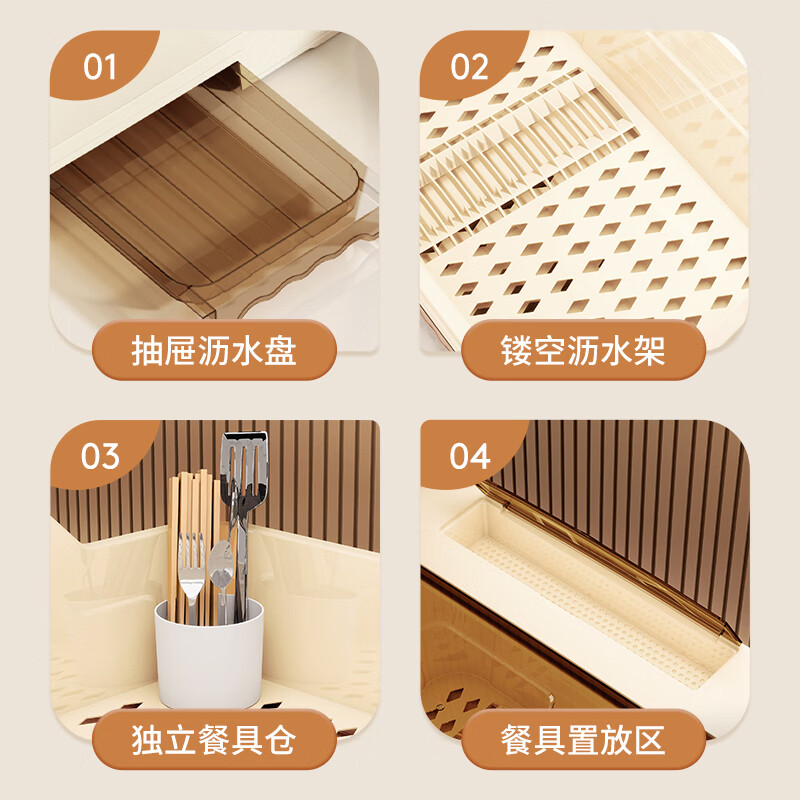 01

抽屉沥水盘

02

镂空沥水架

03

独立餐具仓

04

餐具置放区