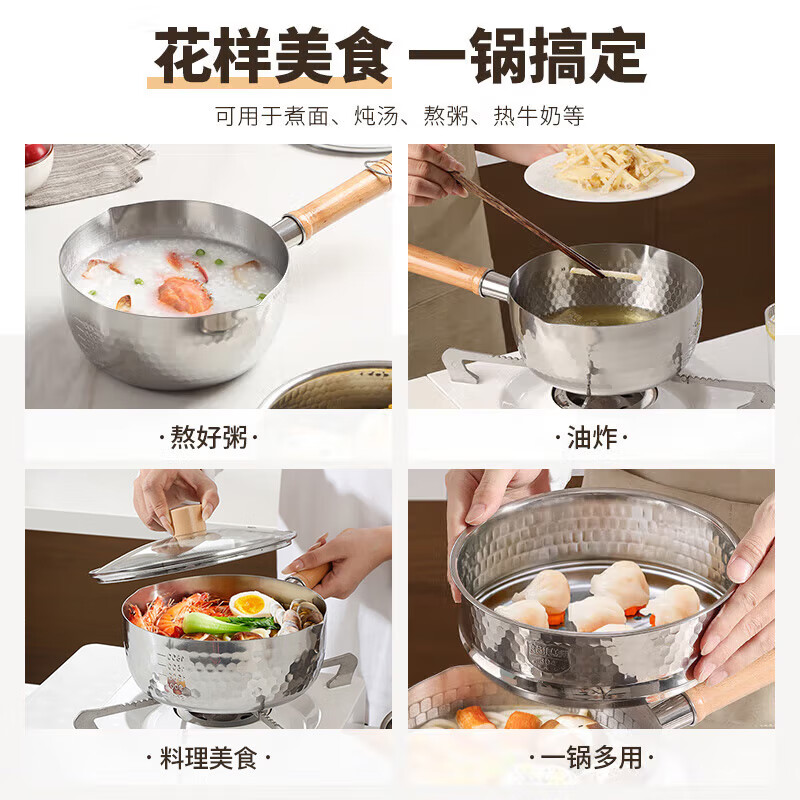 花样美食 一锅搞定

可用于煮面、炖汤、熬粥、热牛奶等

·熬好粥·

·油炸·

·料理美食·

·一锅多用·