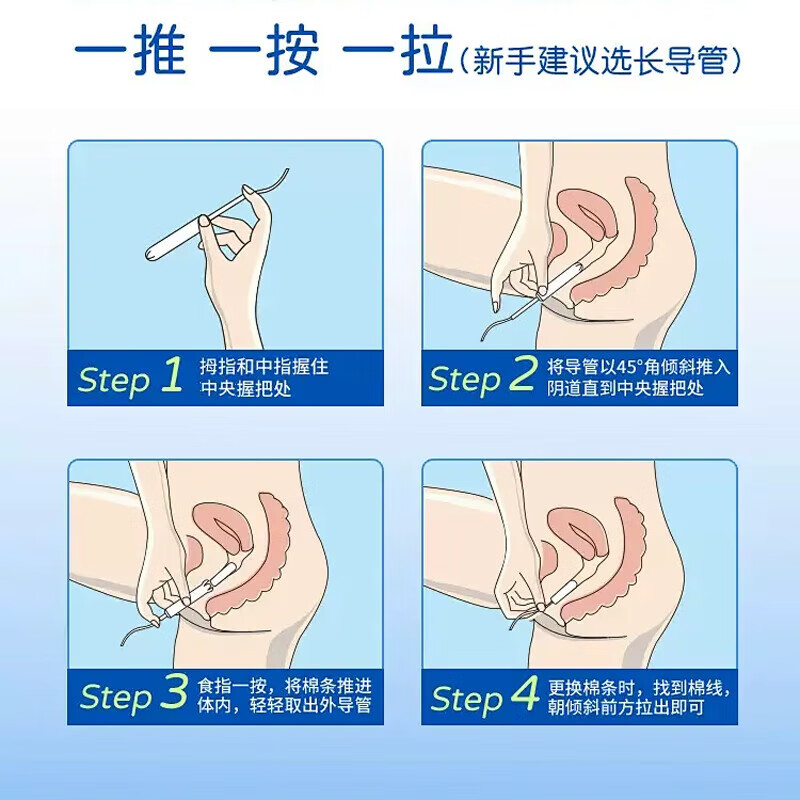 一推 一按 一拉（新手建议选长导管）

Step 1 拇指和中指握住中央握把处

Step 2 将导管以45°角倾斜推入阴道直到中央握把处

Step 3 食指一按，将棉条推进体内，轻轻取出外导管

Step 4 更换棉条时，找到棉线，朝倾斜前方拉出即可