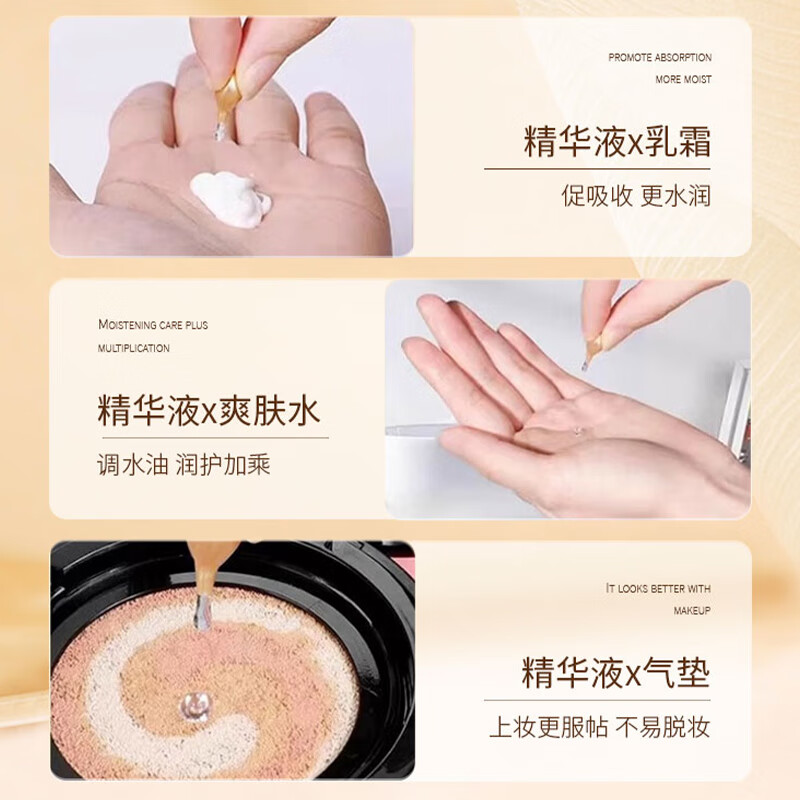 PROMOTE ABSORPTION
MORE MOIST

精华液x乳霜

促吸收 更水润

MOISTENING CARE PLUS MULTIPLICATION

精华液x爽肤水

调水油 润护加乘

IT LOOKS BETTER WITH MAKEUP

精华液x气垫

上妆更服帖 不易脱妆