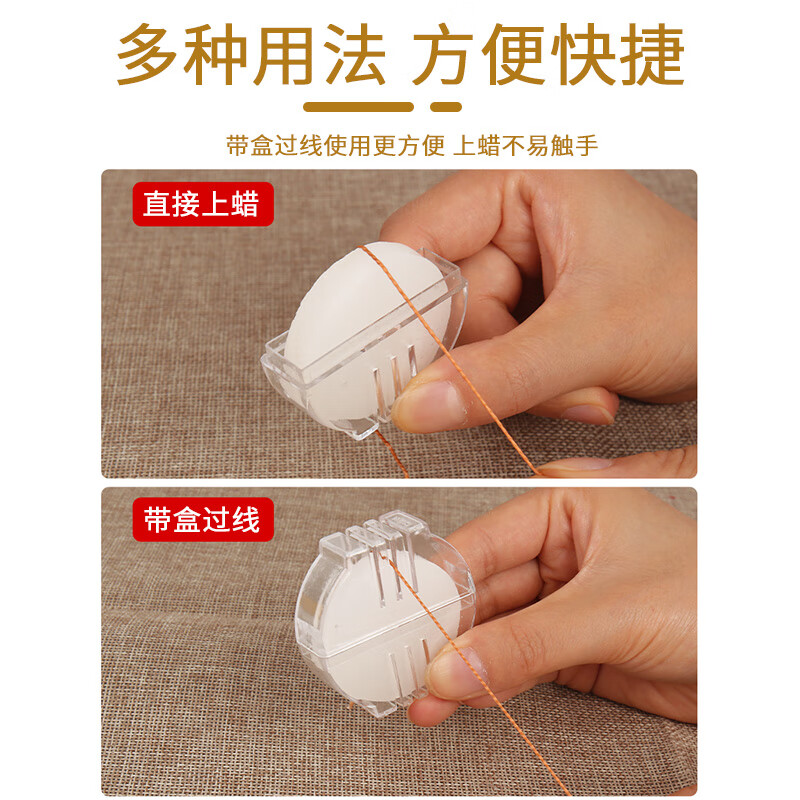 多种用法 方便快捷

带盒过线使用更方便 上蜡不易触手

直接上蜡

带盒过线