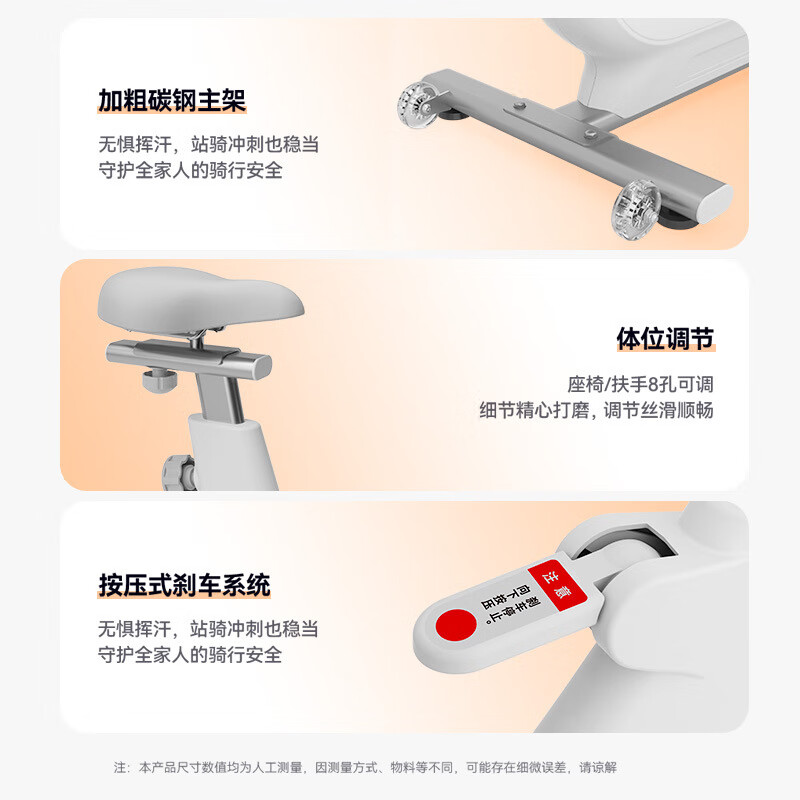 加粗碳钢主架

无惧挥汗，站骑冲刺也稳当
守护全家人的骑行安全

体位调节

座椅/扶手8孔可调
细节精心打磨，调节丝滑顺畅

按压式刹车系统

无惧挥汗，站骑冲刺也稳当
守护全家人的骑行安全

注意
向下按压
刹车停止。

注：本产品尺寸数值均为人工测量，因测量方式、物料等不同，可能存在细微误差，请谅解