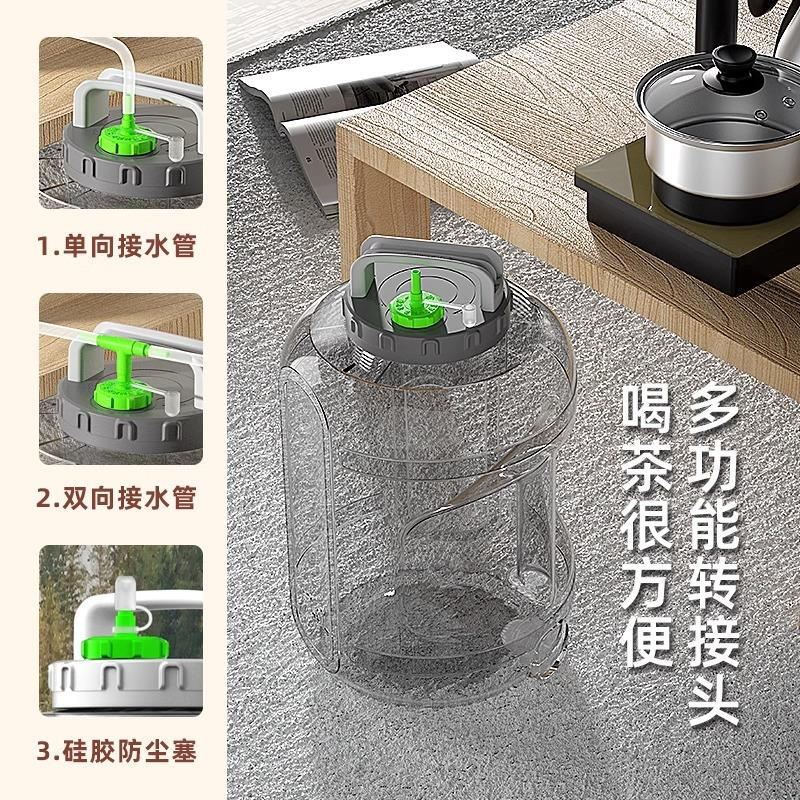 1.单向接水管

2.双向接水管

3.硅胶防尘塞

多功能转接头

喝茶很方便