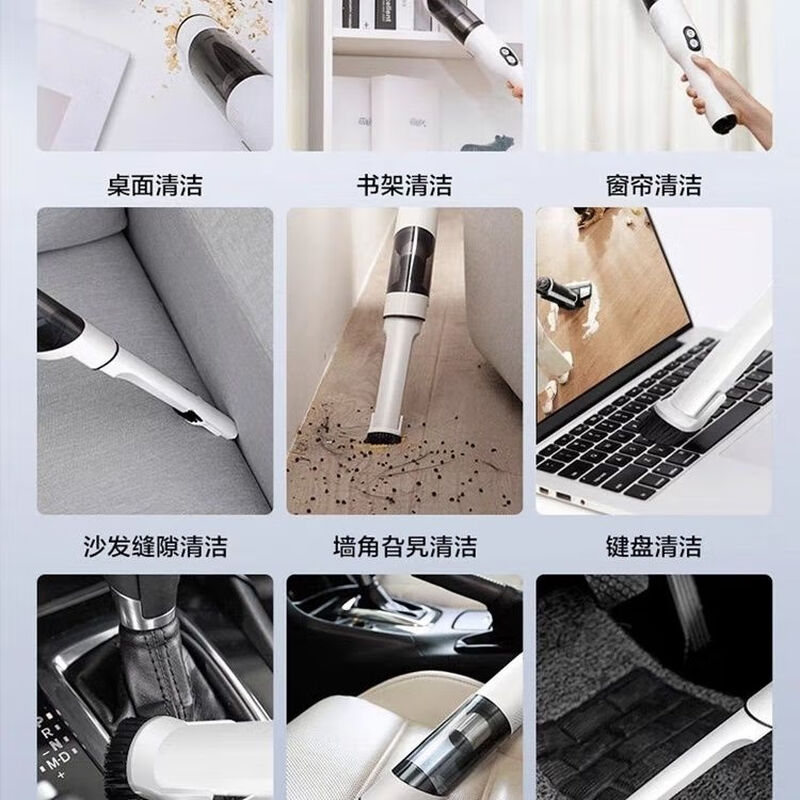 桌面清洁

书架清洁

窗帘清洁

沙发缝隙清洁

墙角旮旯清洁

键盘清洁

P
R
N
M·D
+