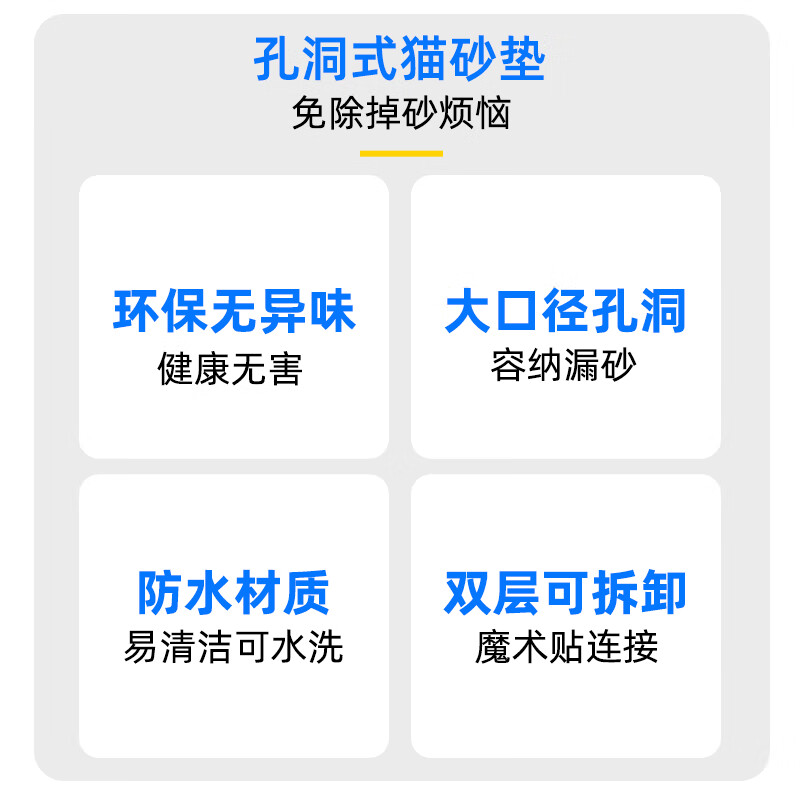 孔洞式猫砂垫
免除掉砂烦恼

环保无异味
健康无害

大口径孔洞
容纳漏砂

防水材质
易清洁可水洗

双层可拆卸
魔术贴连接