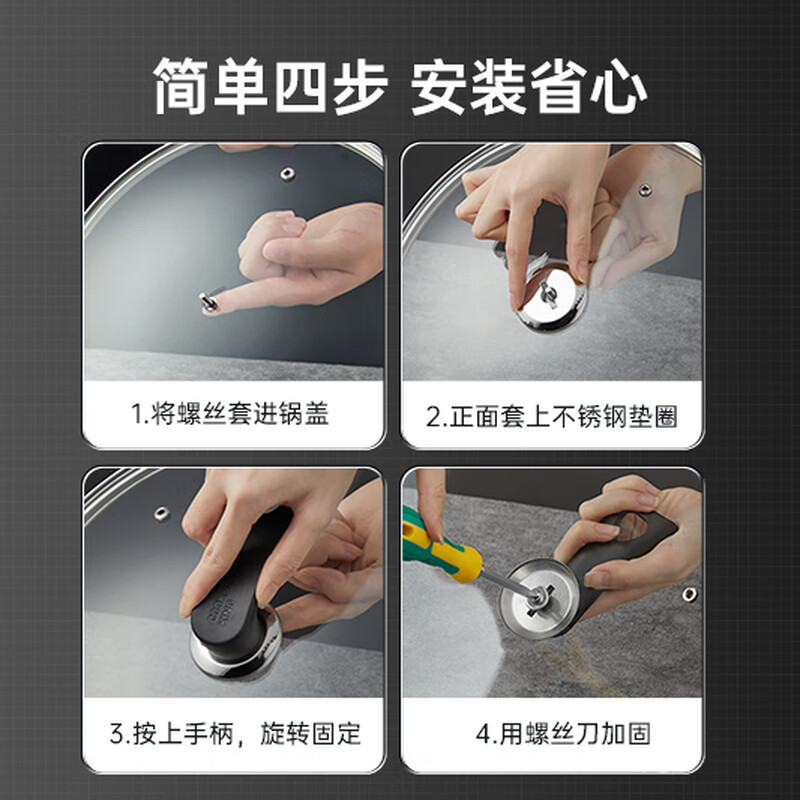 简单四步 安装省心

1.将螺丝套进锅盖

2.正面套上不锈钢垫圈

3.按上手柄，旋转固定

4.用螺丝刀加固