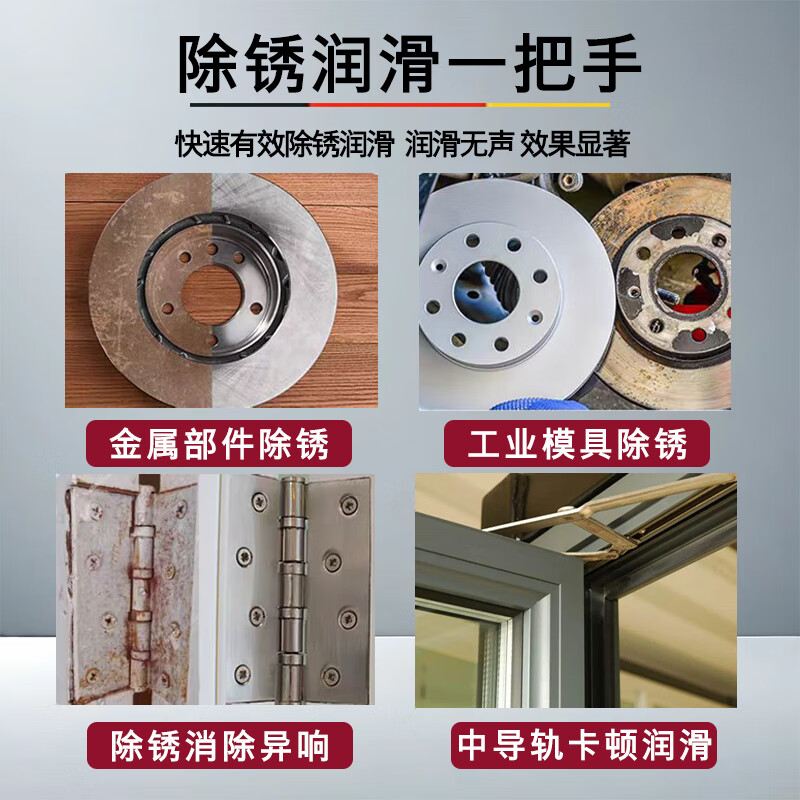 除锈润滑一把手

快速有效除锈润滑 润滑无声 效果显著

金属部件除锈

工业模具除锈

除锈消除异响

中导轨卡顿润滑