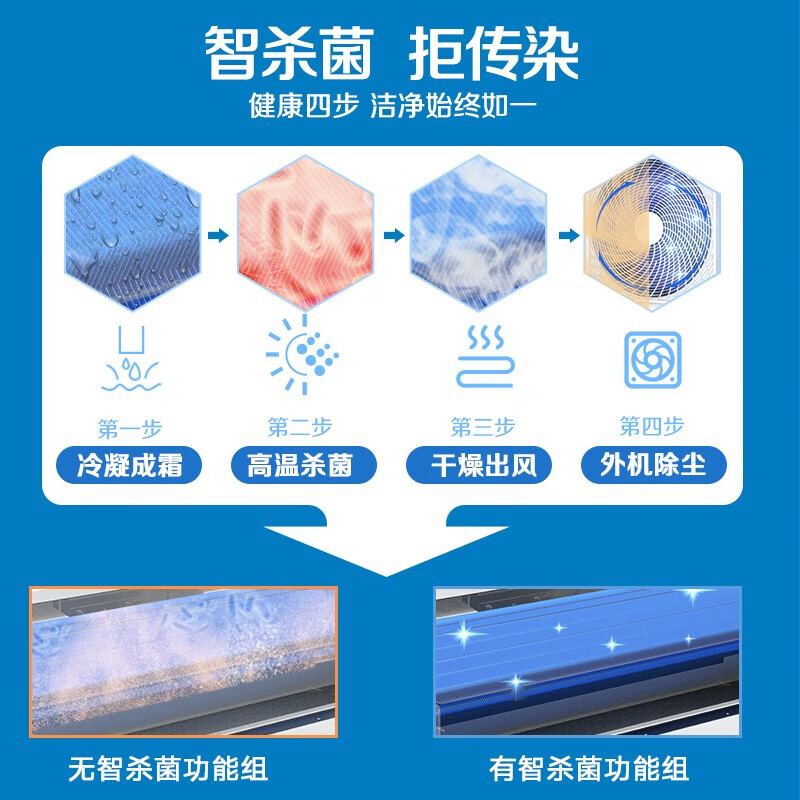 智杀菌 拒传染
健康四步 洁净始终如一

第一步
冷凝成霜

第二步
高温杀菌

第三步
干燥出风

第四步
外机除尘

无智杀菌功能组

有智杀菌功能组