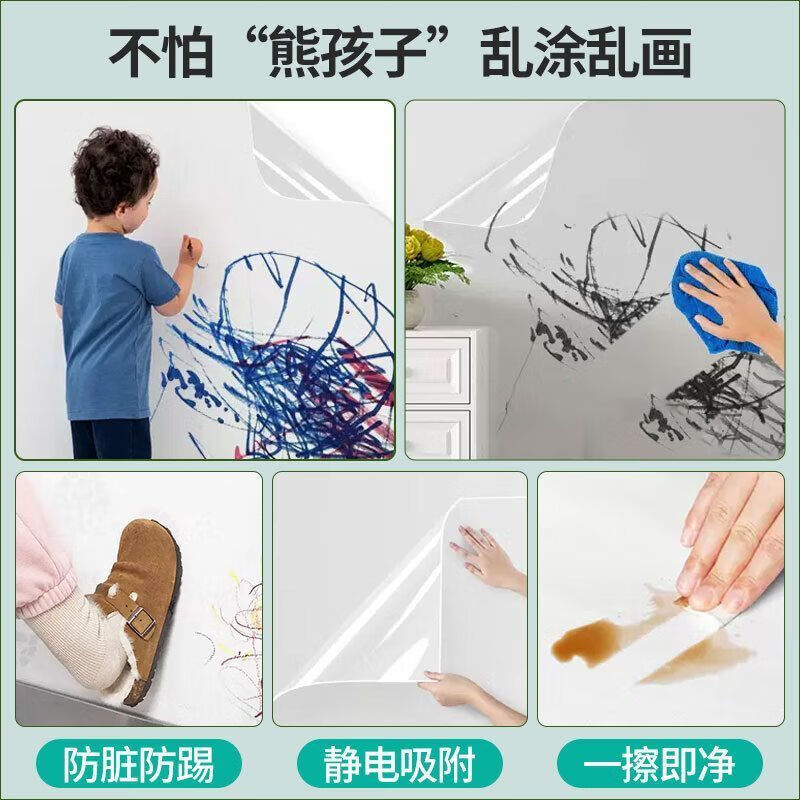 不怕“熊孩子”乱涂乱画

防脏防踢

静电吸附

一擦即净