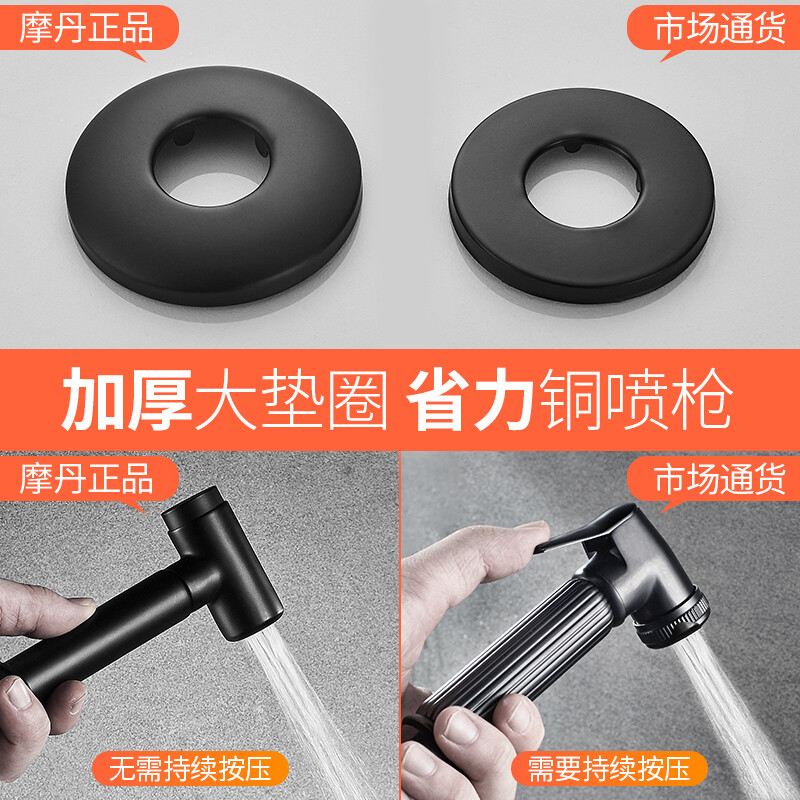 摩丹正品

市场通货

加厚大垫圈 省力铜喷枪

摩丹正品

市场通货

无需持续按压

需要持续按压