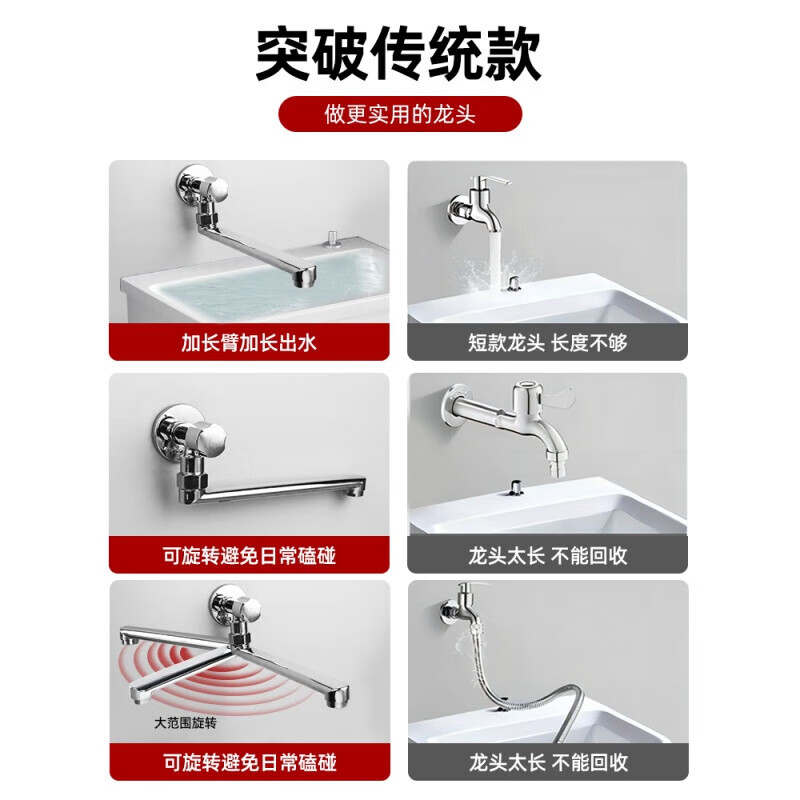 突破传统款

做更实用的龙头

加长臂加长出水

短款龙头 长度不够

可旋转避免日常磕碰

龙头太长 不能回收

大范围旋转

可旋转避免日常磕碰

龙头太长 不能回收