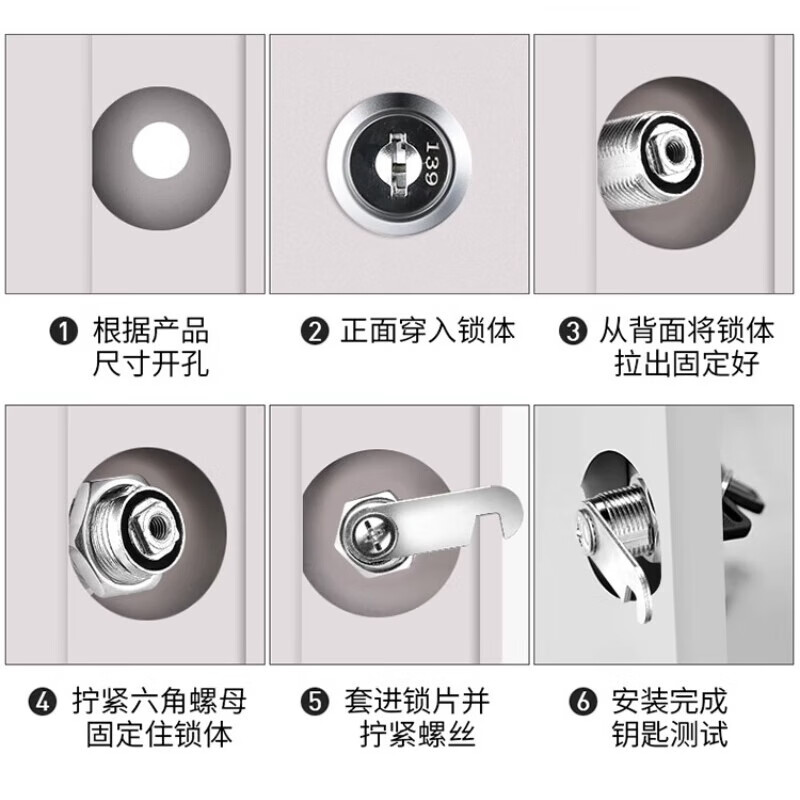 139

❶ 根据产品尺寸开孔

❷ 正面穿入锁体

❸ 从背面将锁体拉出固定好

❹ 拧紧六角螺母固定住锁体

❺ 套进锁片并拧紧螺丝

❻ 安装完成钥匙测试