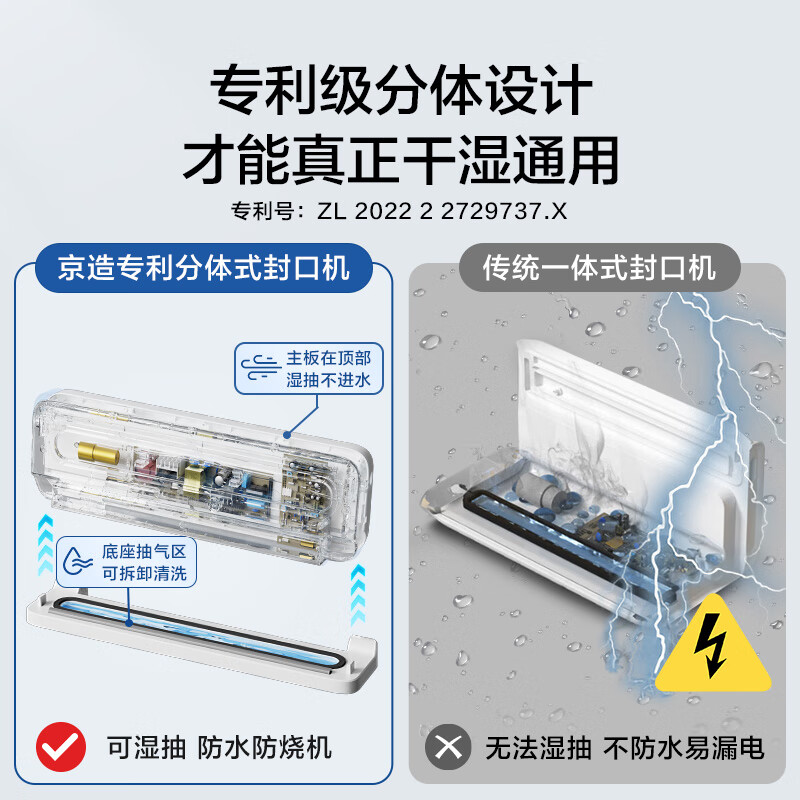 专利级分体设计
才能真正干湿通用
专利号：ZL 2022 2 2729737.X

京造专利分体式封口机

主板在顶部
湿抽不进水

底座抽气区
可拆卸清洗

可湿抽 防水防烧机

传统一体式封口机

无法湿抽 不防水易漏电