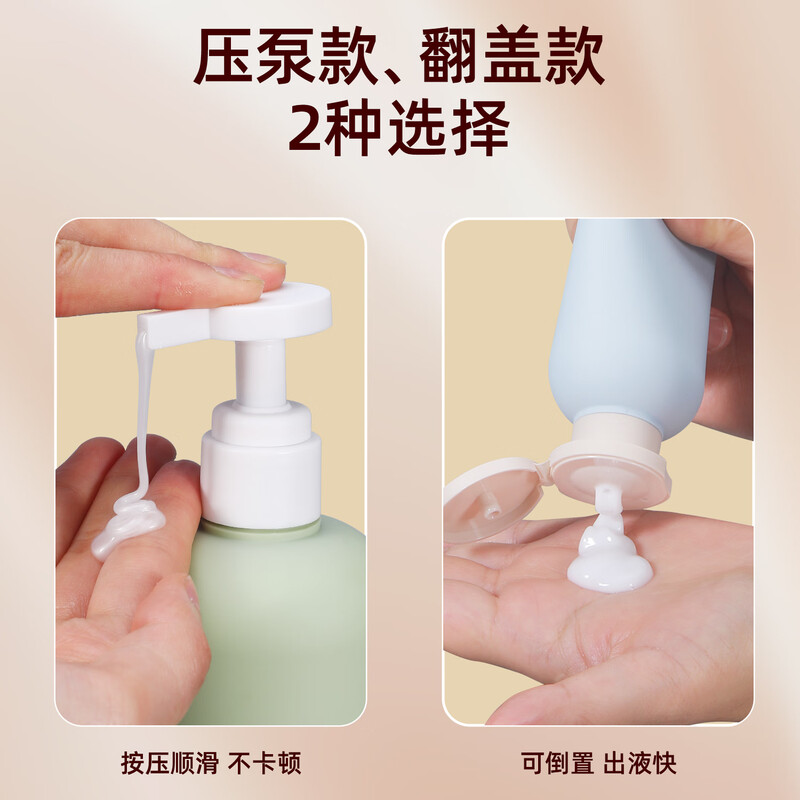 压泵款、翻盖款
2种选择

按压顺滑 不卡顿

可倒置 出液快