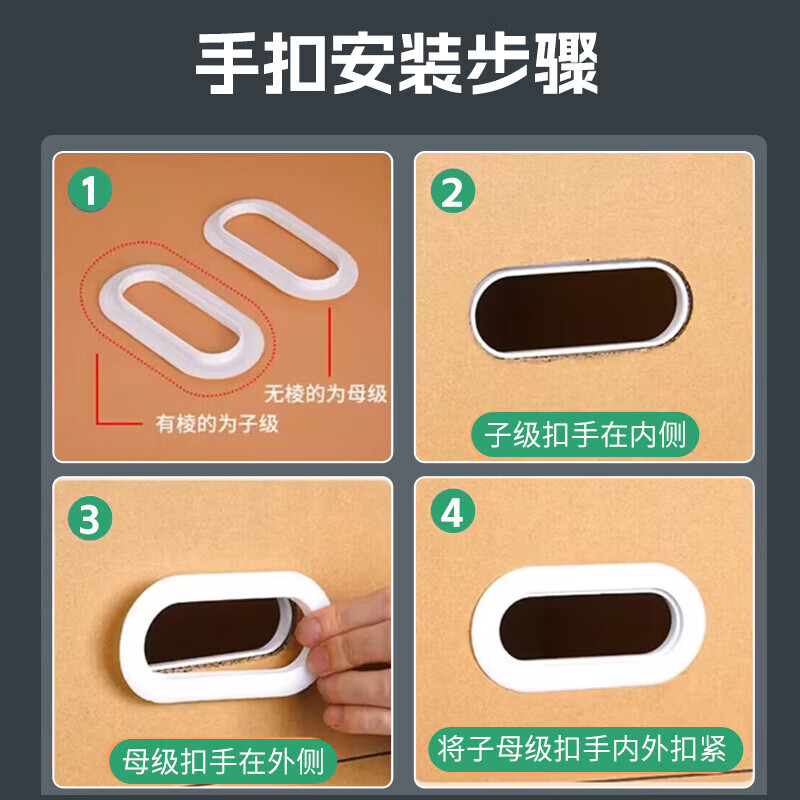 手扣安装步骤

1

无棱的为母级

有棱的为子级

2

子级扣手在内侧

3

母级扣手在外侧

4

将子母级扣手内外扣紧