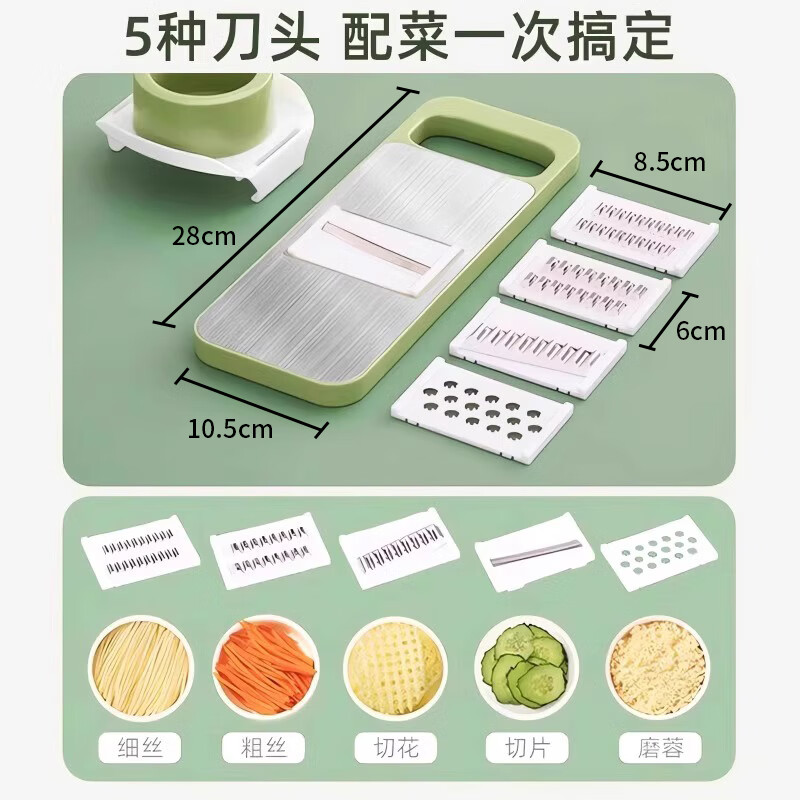 5种刀头 配菜一次搞定

28cm

8.5cm

6cm

10.5cm

细丝

粗丝

切花

切片

磨蓉