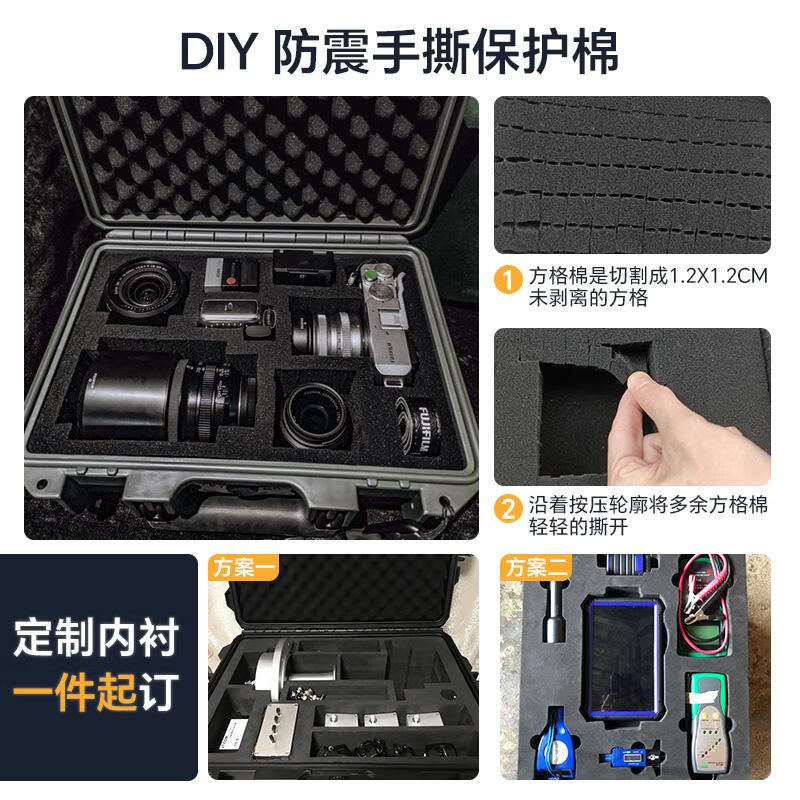 DIY 防震手撕保护棉

FUJIFILM

1 方格棉是切割成1.2X1.2CM未剥离的方格

2 沿着按压轮廓将多余方格棉轻轻的撕开

定制内衬
一件起订

方案一

方案二