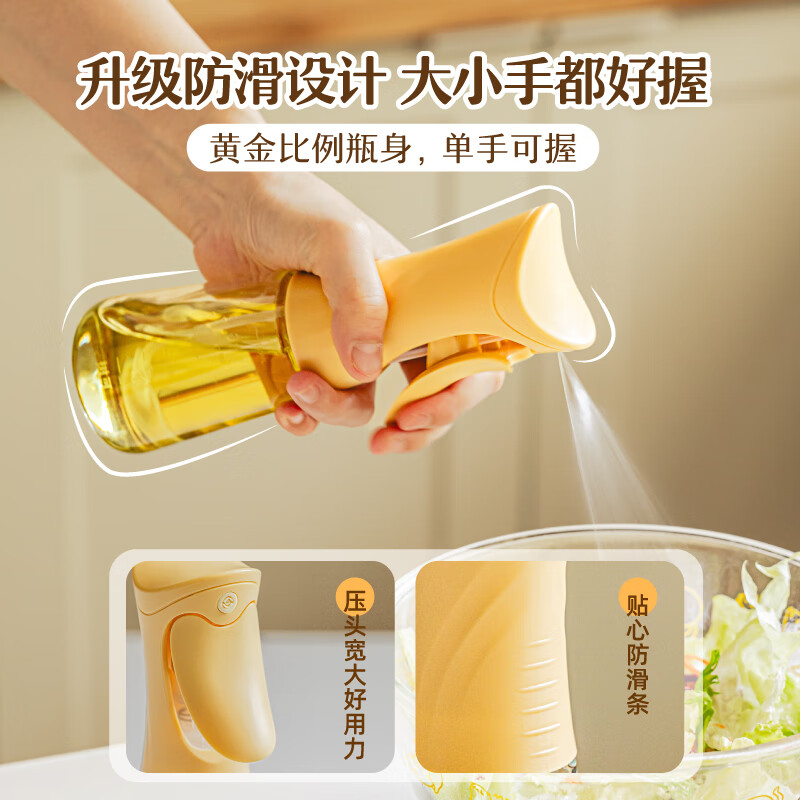 升级防滑设计 大小手都好握

黄金比例瓶身，单手可握

压头宽大好用力

贴心防滑条