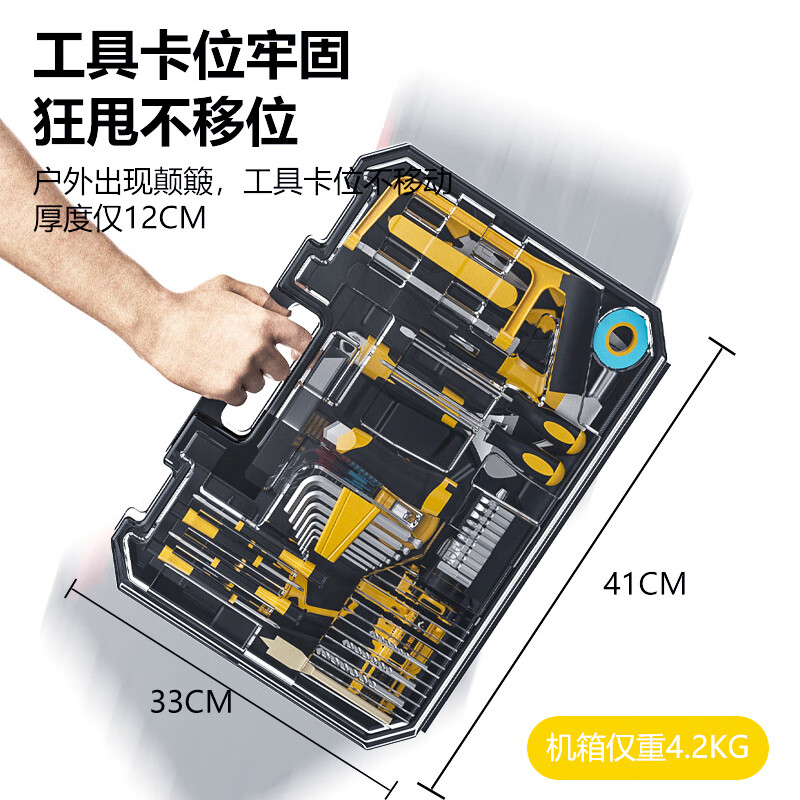 工具卡位牢固
狂甩不移位

户外出现颠簸，工具卡位不移动
厚度仅12CM

41CM

33CM

机箱仅重4.2KG