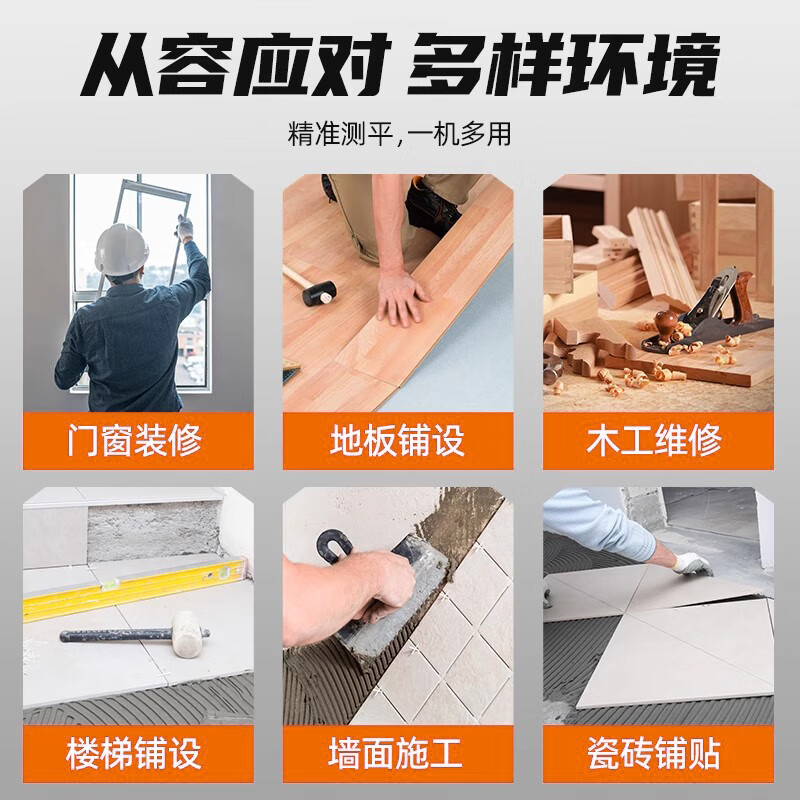 从容应对 多样环境

精准测平，一机多用

门窗装修

地板铺设

木工维修

楼梯铺设

墙面施工

瓷砖铺贴